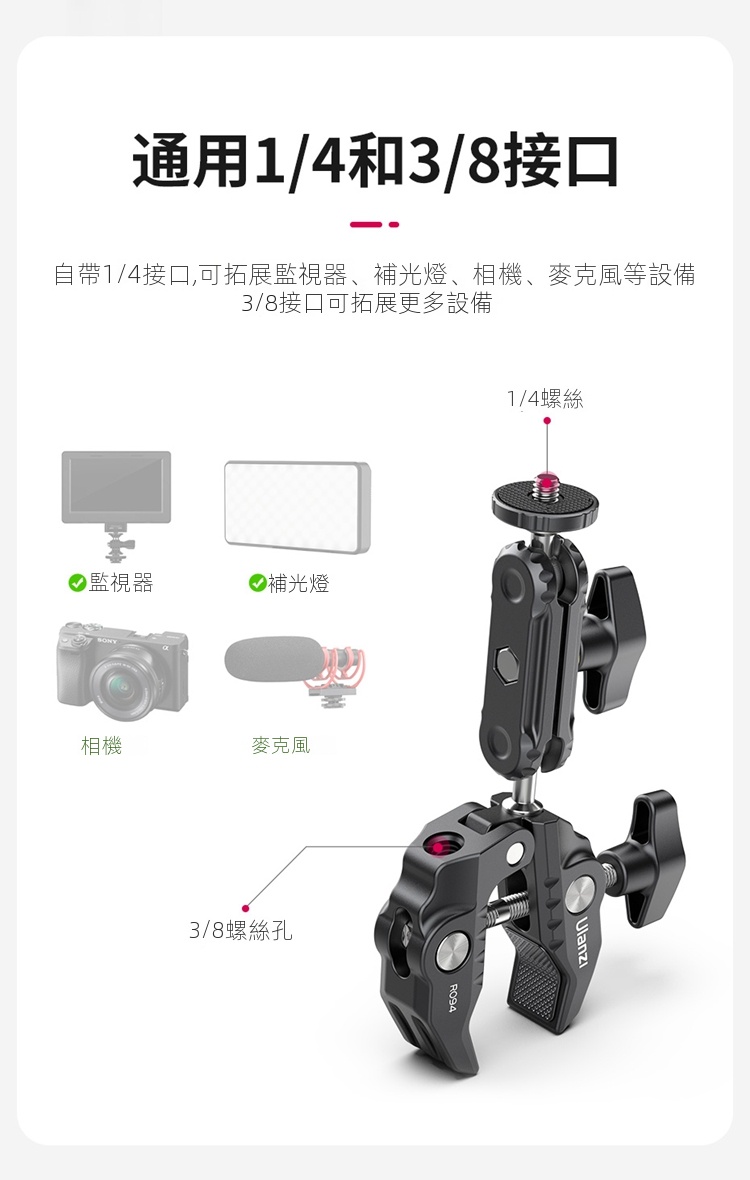 通用1/4和3/8接口

自帶1/4接口,可拓展監視器、補光燈、相機、麥克風等設備
3/8接口可拓展更多設備

1/4螺絲

監視器

補光燈

SONY

相機

麥克風

3/8螺絲孔

Ulanzi

R094