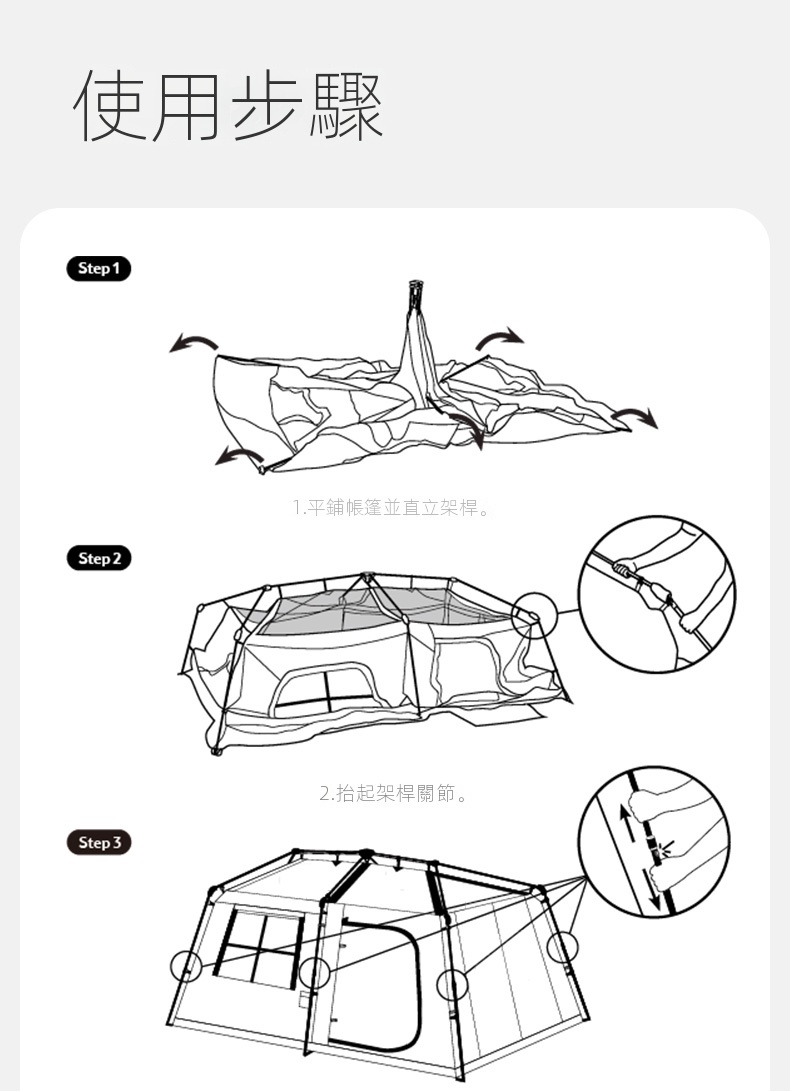 使用步驟

Step 1

1.平鋪帳篷並直立架桿。

Step 2

2.抬起架桿關節。

Step 3