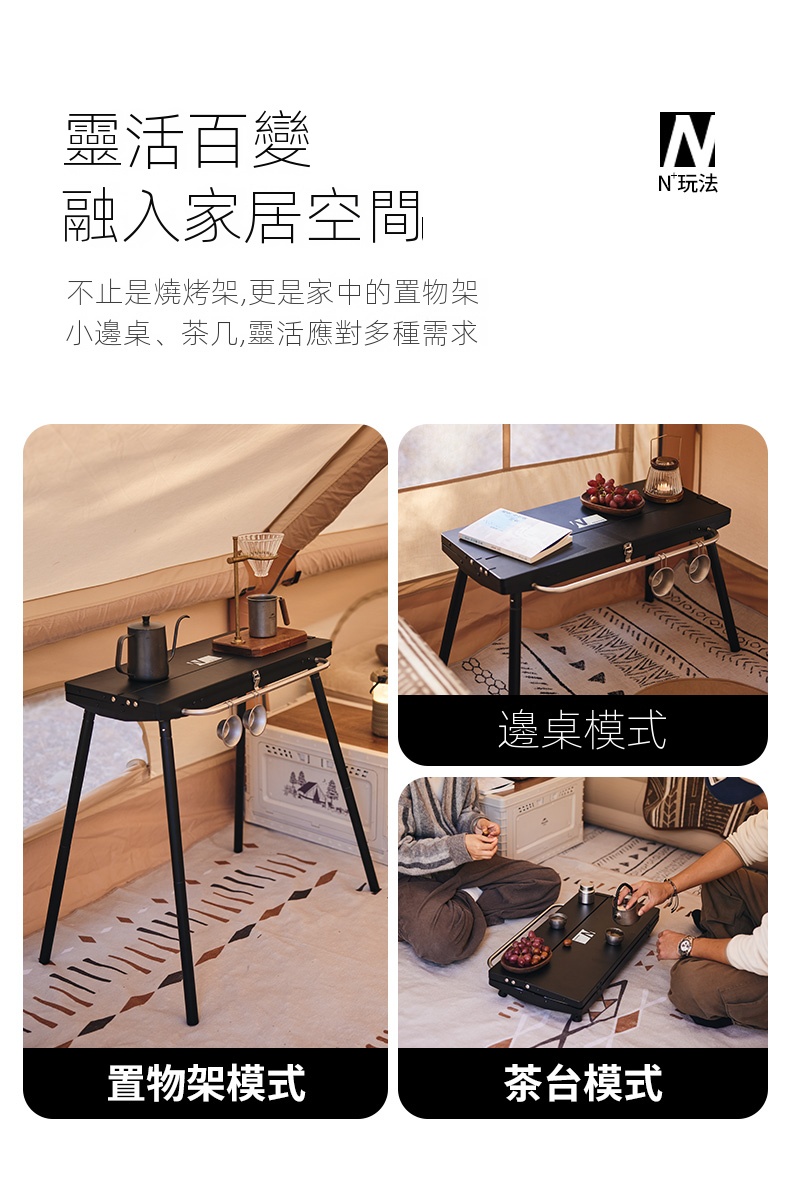 靈活百變
融入家居空間

N⁺玩法

不止是燒烤架,更是家中的置物架
小邊桌、茶几,靈活應對多種需求

邊桌模式

置物架模式

茶台模式