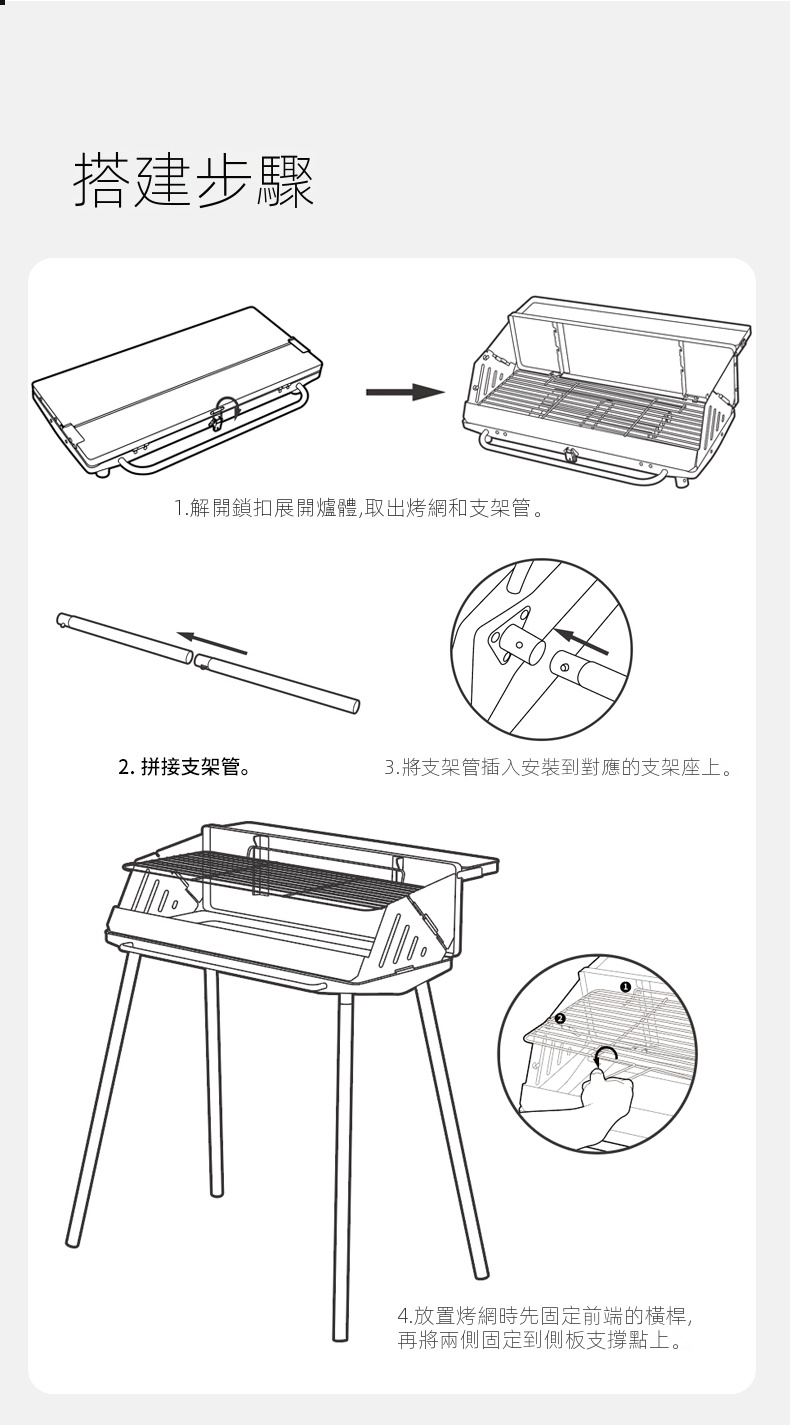 搭建步驟

1.解開鎖扣展開爐體,取出烤網和支架管。

2. 拼接支架管。

3.將支架管插入安裝到對應的支架座上。

❶

❷

4.放置烤網時先固定前端的橫桿,
再將兩側固定到側板支撐點上。