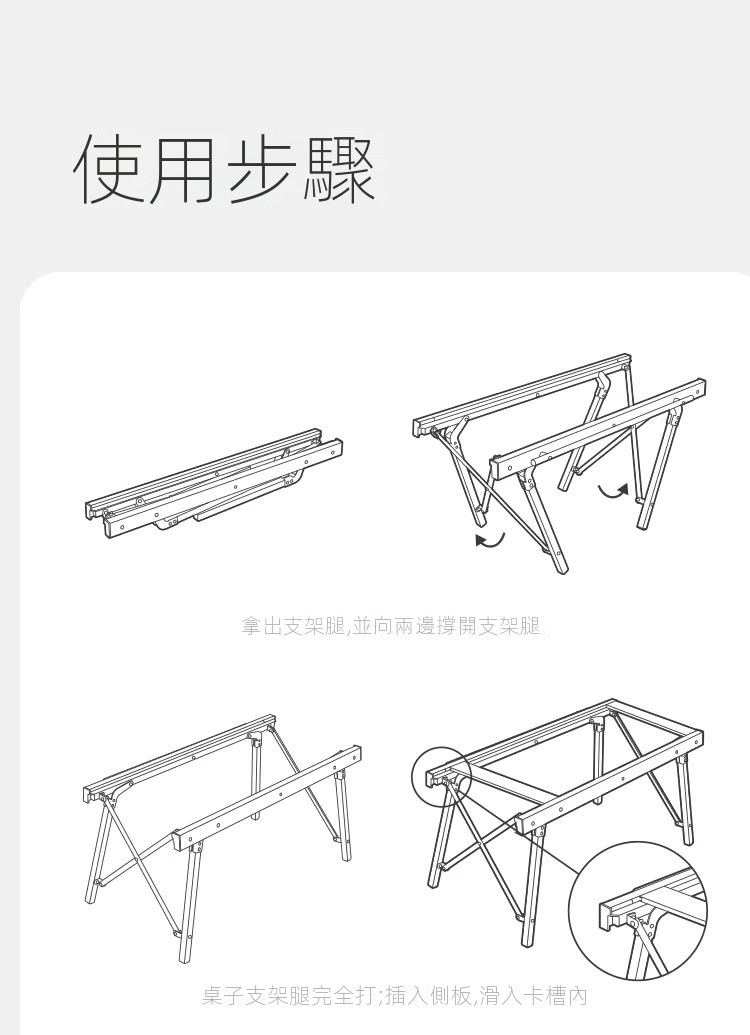 使用步驟

拿出支架腿,並向兩邊撐開支架腿

桌子支架腿完全打;插入側板,滑入卡槽內