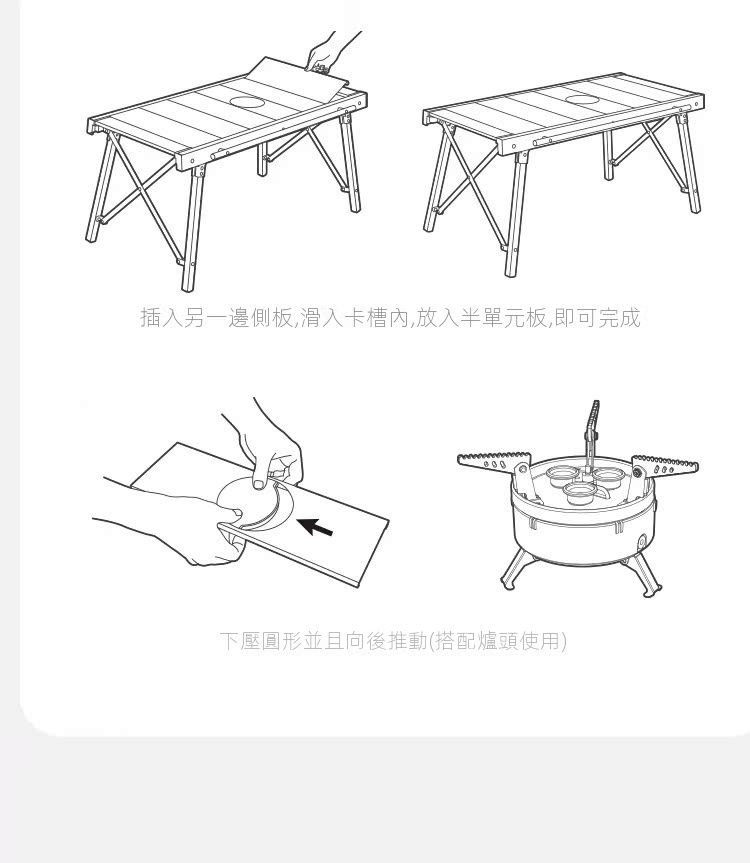 插入另一邊側板,滑入卡槽內,放入半單元板,即可完成

下壓圓形並且向後推動(搭配爐頭使用)