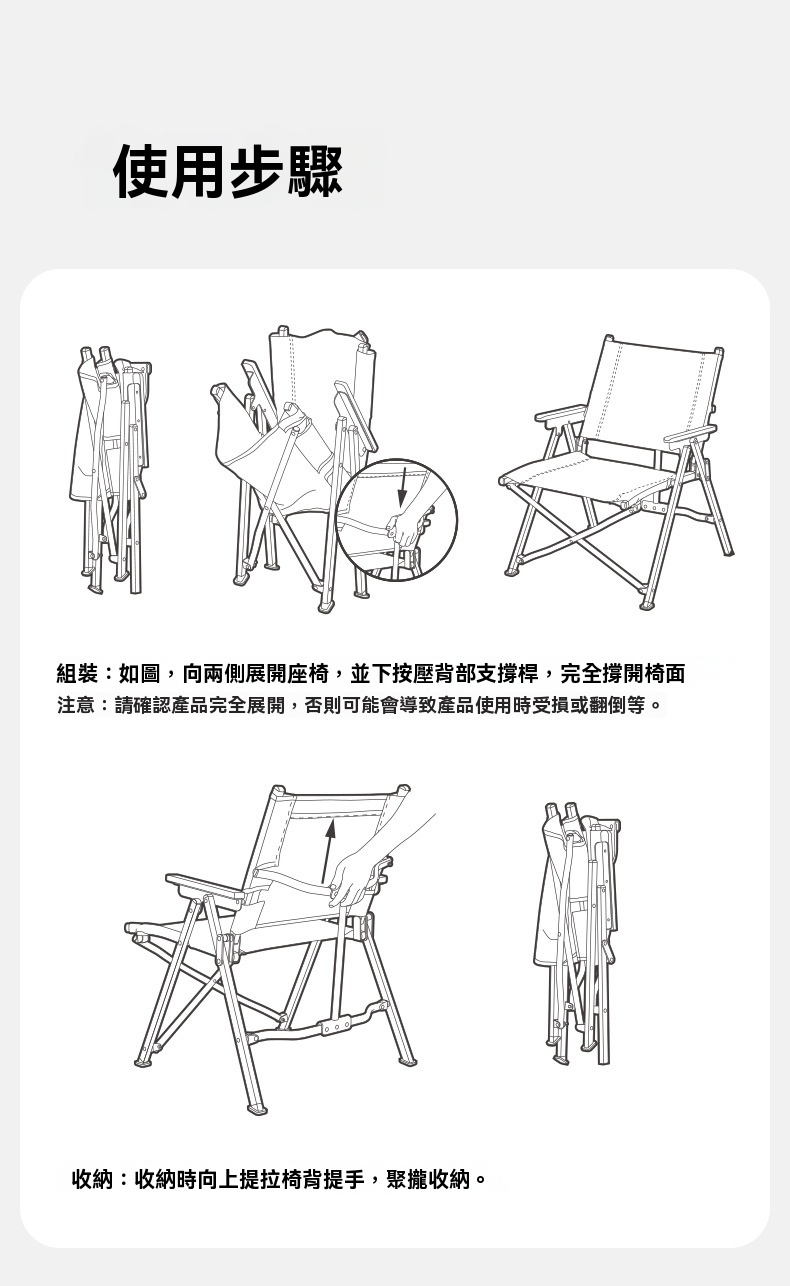 使用步驟

組裝：如圖，向兩側展開座椅，並下按壓背部支撐桿，完全撐開椅面
注意：請確認產品完全展開，否則可能會導致產品使用時受損或翻倒等。

收納：收納時向上提拉椅背提手，聚攏收納。