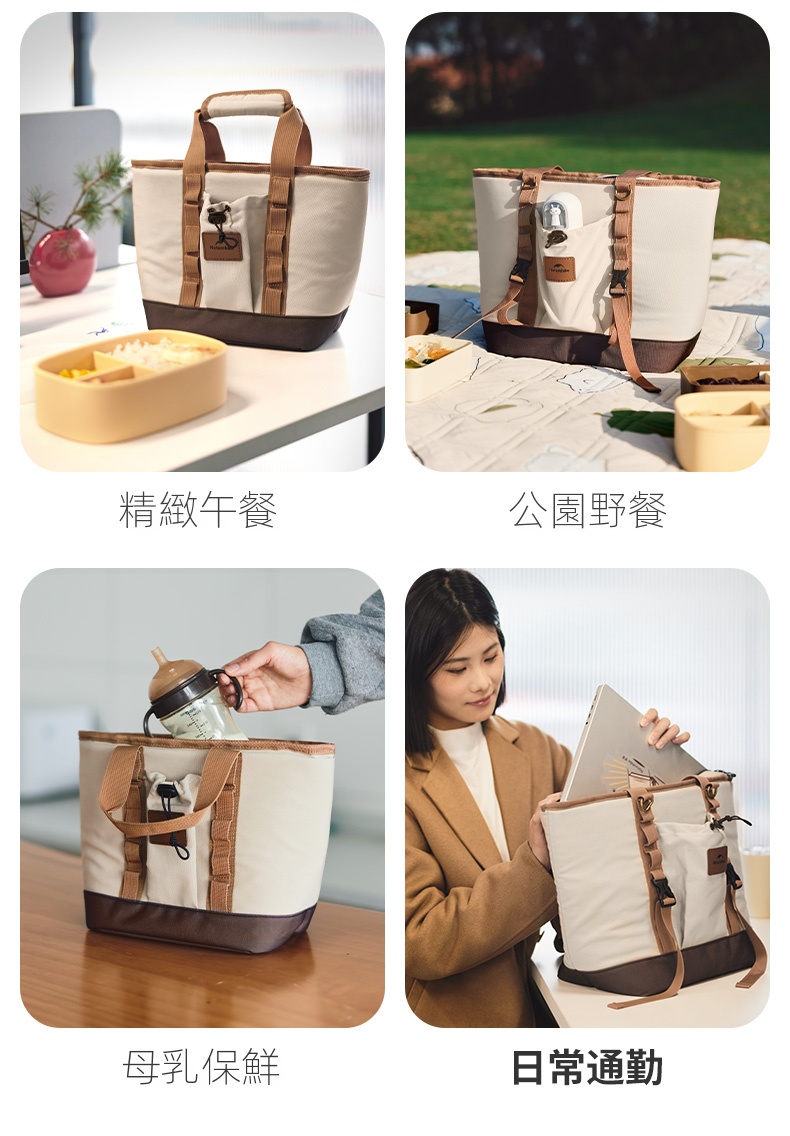 精緻午餐

公園野餐

母乳保鮮

日常通勤