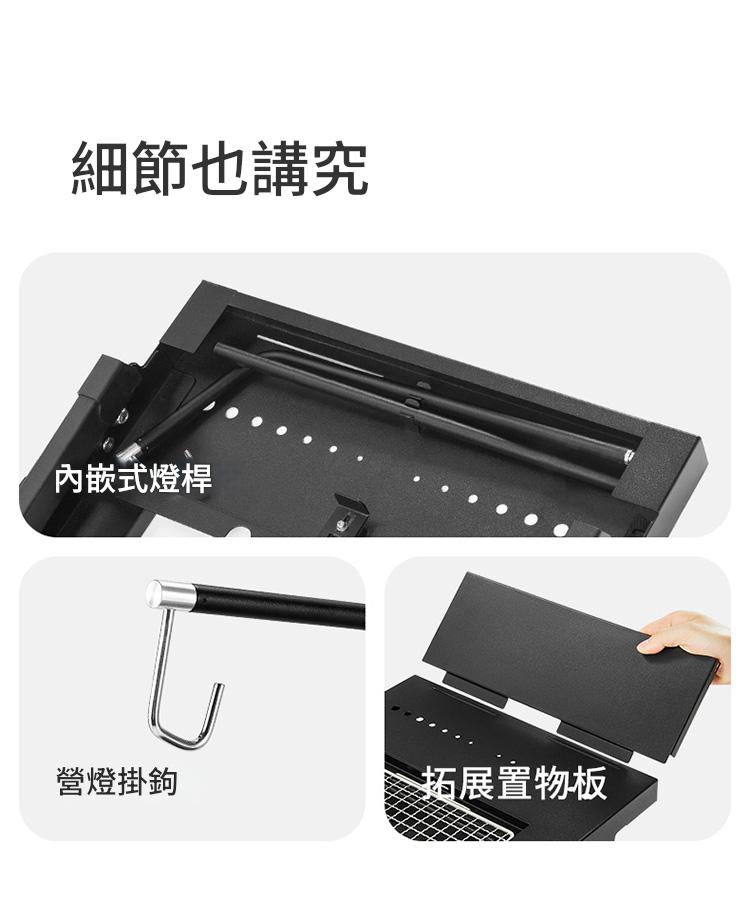 細節也講究

內嵌式燈桿

營燈掛鉤

拓展置物板