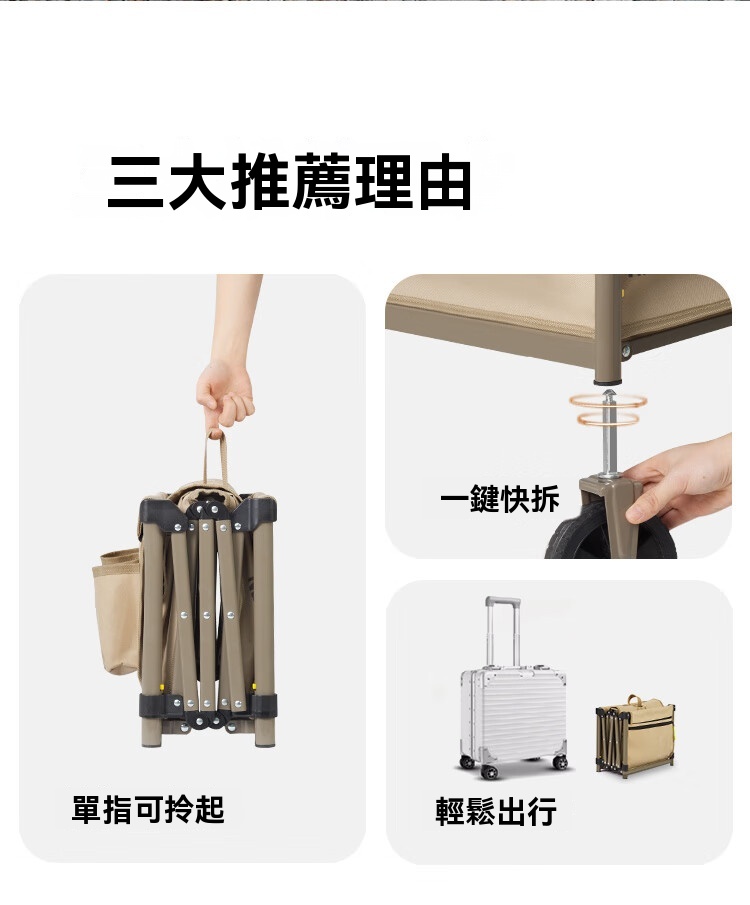 三大推薦理由

單指可拎起

一鍵快拆

輕鬆出行