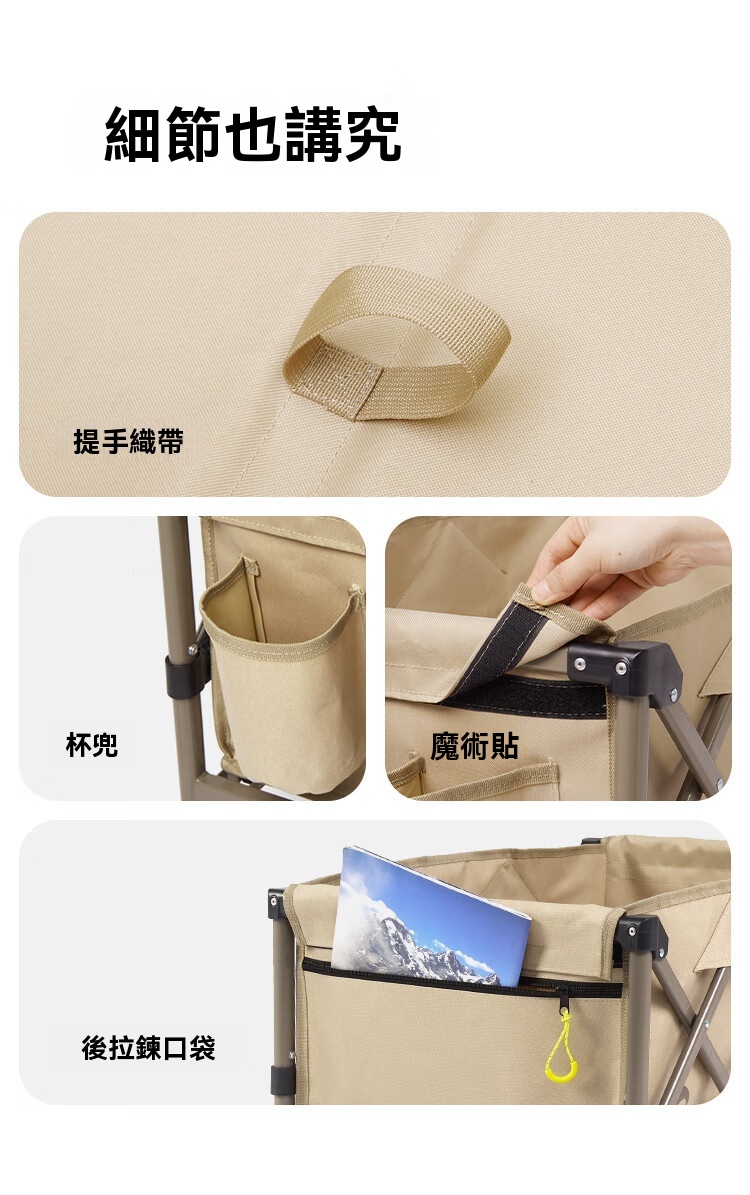 細節也講究

提手織帶

杯兜

魔術貼

後拉鍊口袋