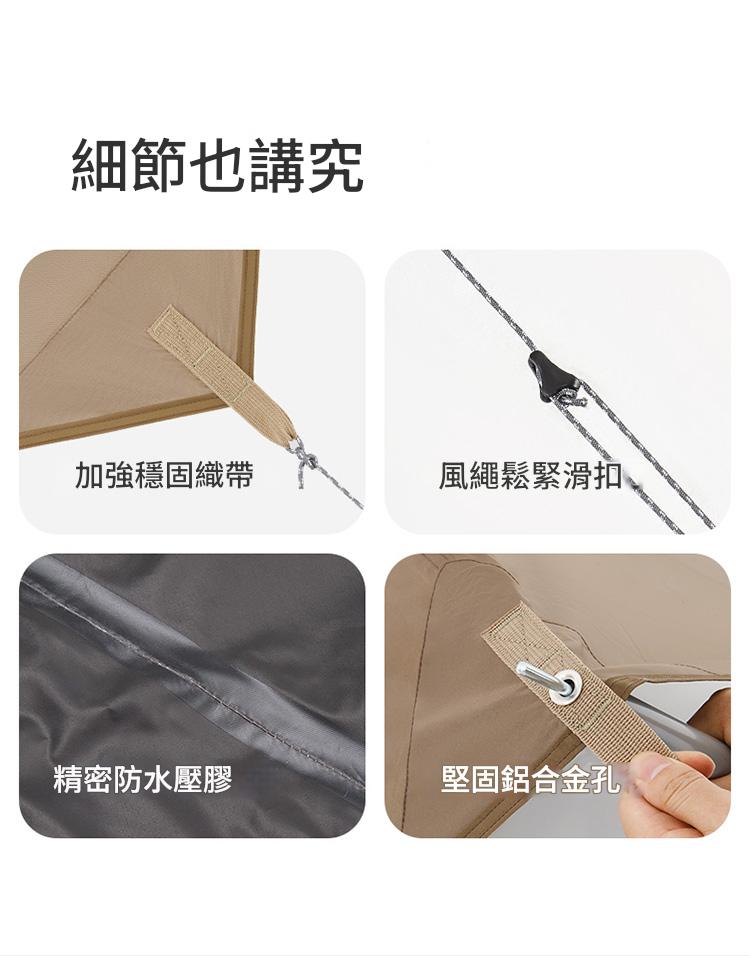 細節也講究

加強穩固織帶

風繩鬆緊滑扣

精密防水壓膠

堅固鋁合金孔