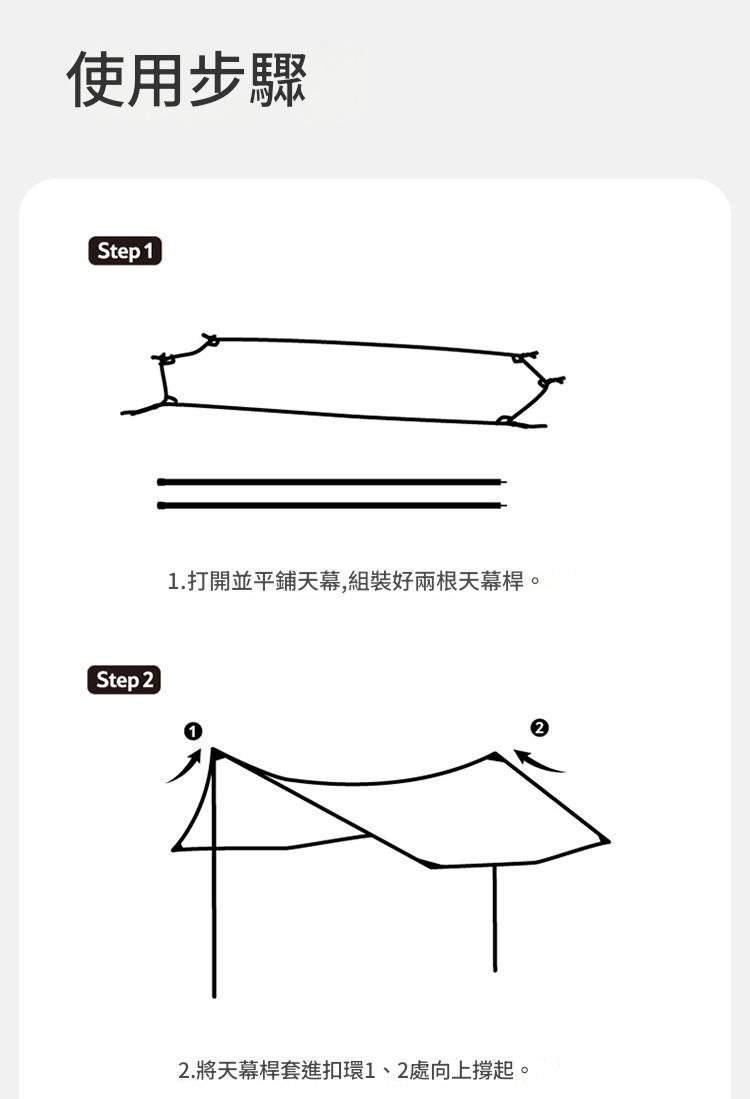 使用步驟

Step 1

1.打開並平鋪天幕,組裝好兩根天幕桿。

Step 2

❶

❷

2.將天幕桿套進扣環1、2處向上撐起。