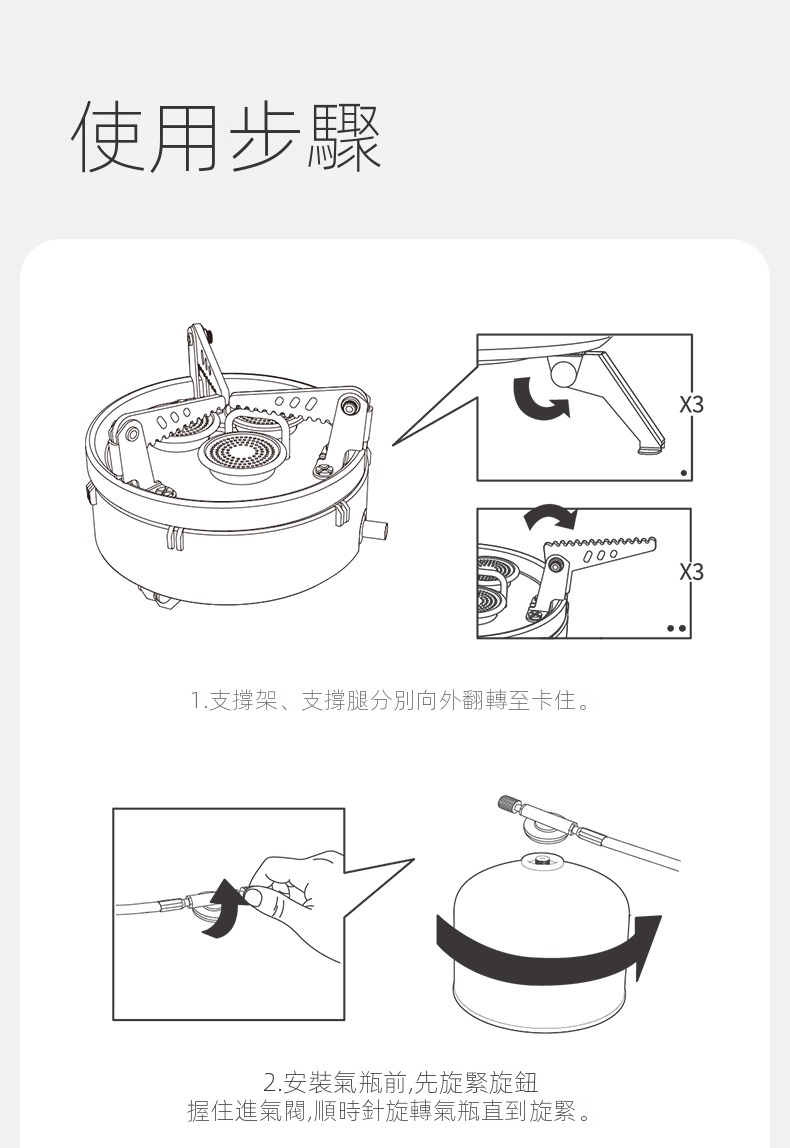 使用步驟

X3

X3

1.支撐架、支撐腿分別向外翻轉至卡住。

2.安裝氣瓶前,先旋緊旋鈕
握住進氣閥,順時針旋轉氣瓶直到旋緊。