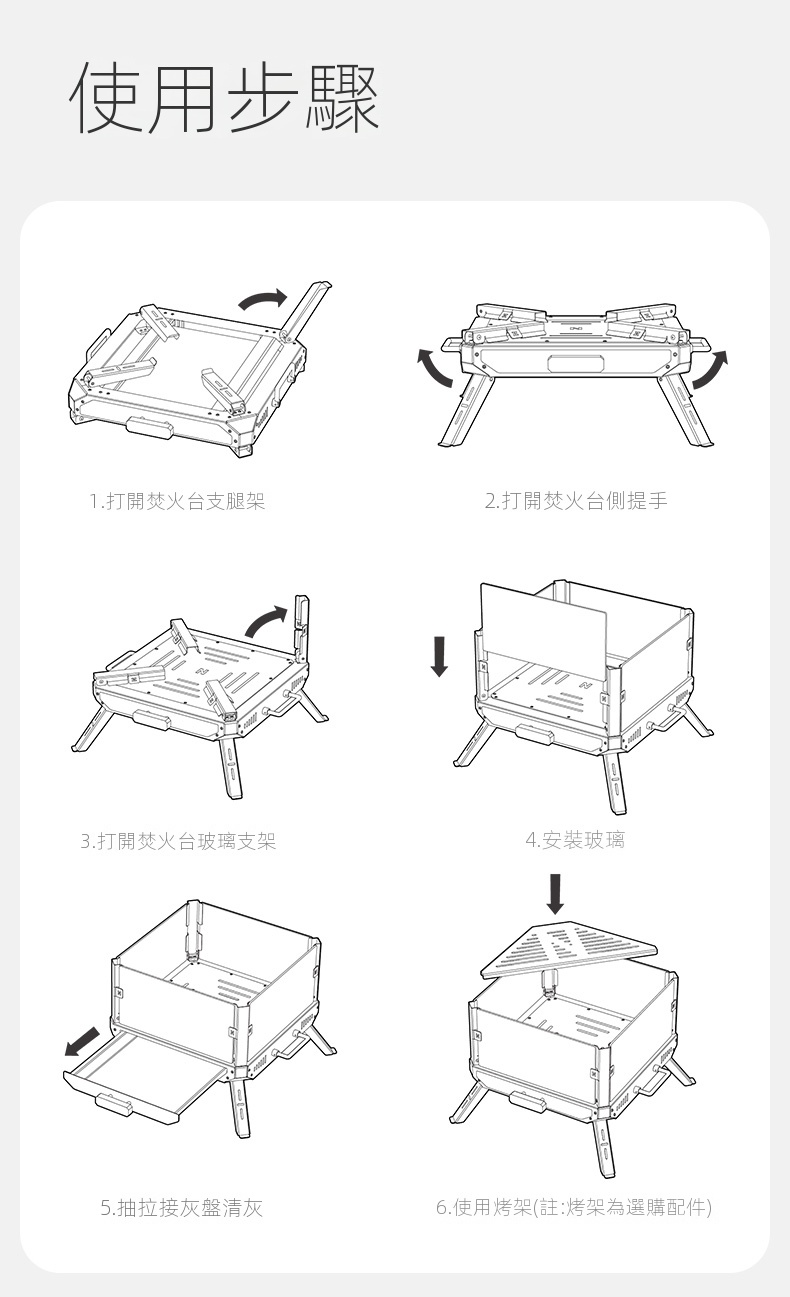 使用步驟

1.打開焚火台支腿架

2.打開焚火台側提手

3.打開焚火台玻璃支架

4.安裝玻璃

5.抽拉接灰盤清灰

6.使用烤架(註:烤架為選購配件)