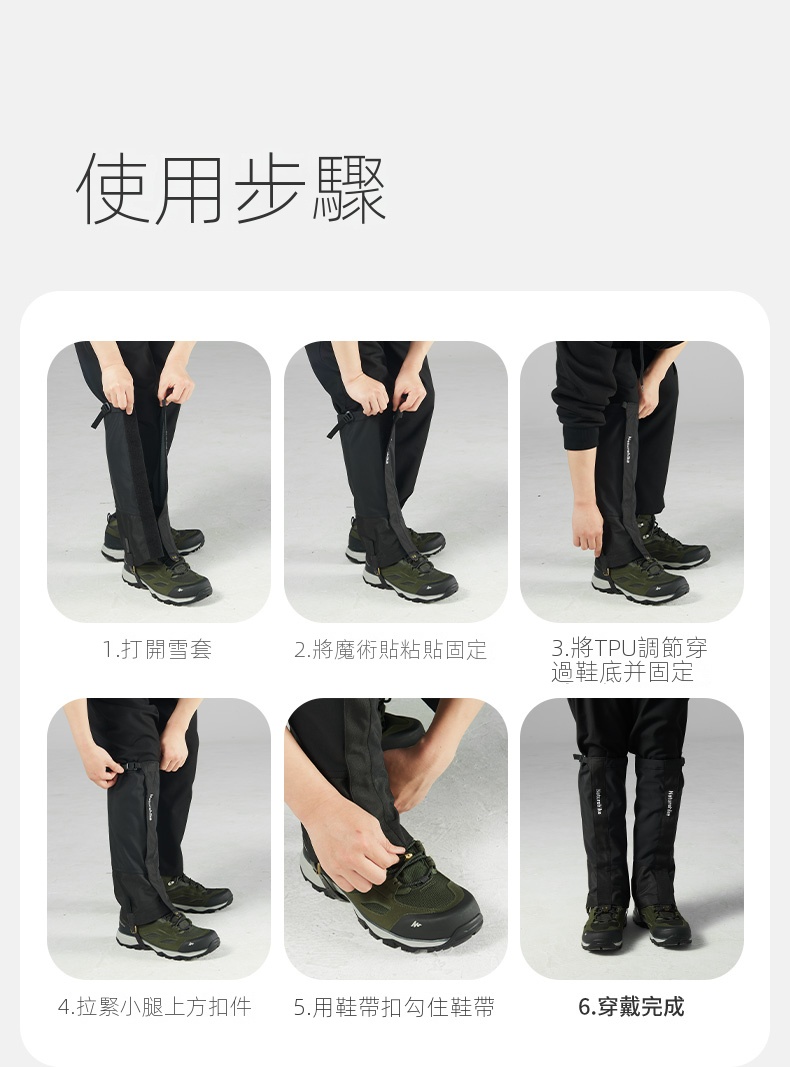 使用步驟

1.打開雪套

2.將魔術貼粘貼固定

3.將TPU調節穿過鞋底并固定

4.拉緊小腿上方扣件

5.用鞋帶扣勾住鞋帶

6.穿戴完成