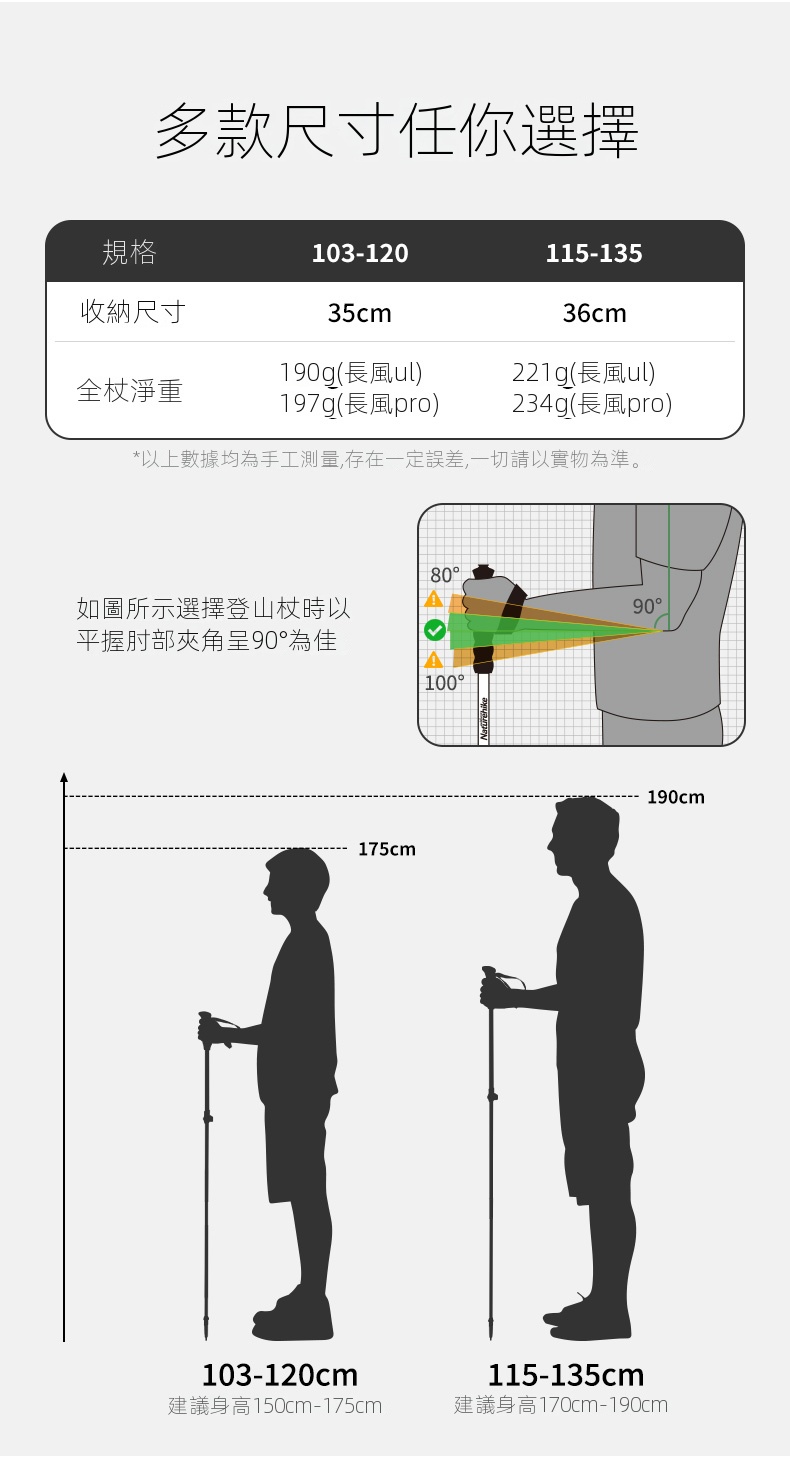 多款尺寸任你選擇

| 規格 | 103-120 | 115-135 |
|---|---|---|
| 收納尺寸 | 35cm | 36cm |
| 全杖淨重 | 190g(長風ul) 197g(長風pro) | 221g(長風ul) 234g(長風pro) |

*以上數據均為手工測量,存在一定誤差,一切請以實物為準。

如圖所示選擇登山杖時以平握肘部夾角呈90°為佳

80°
90°
100°
Naturehike

190cm
175cm

103-120cm
建議身高150cm-175cm

115-135cm
建議身高170cm-190cm