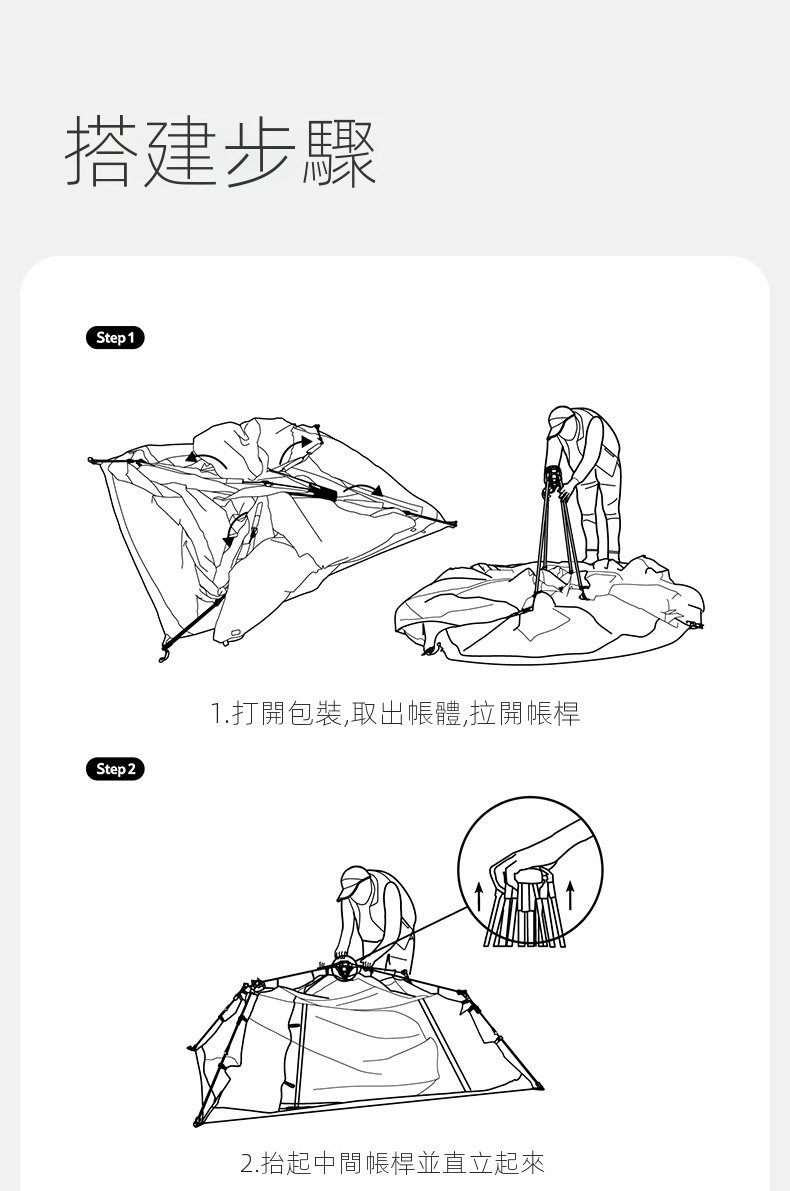 搭建步驟

Step 1

1.打開包裝,取出帳體,拉開帳桿

Step 2

2.抬起中間帳桿並直立起來