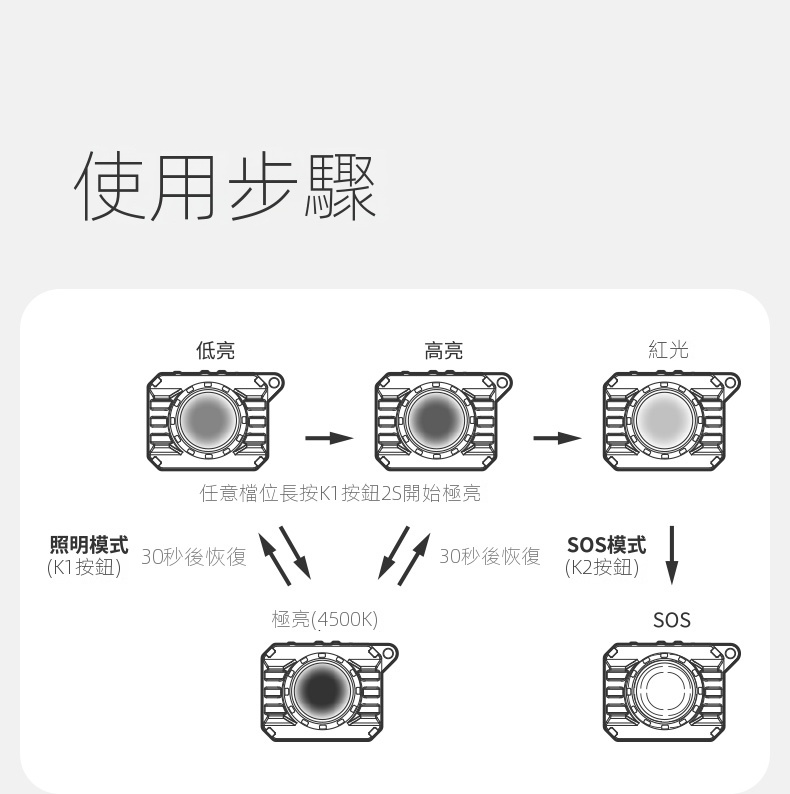 使用步驟

低亮

高亮

紅光

任意檔位長按K1按鈕2S開始極亮

照明模式
(K1按鈕)

30秒後恢復

30秒後恢復

SOS模式
(K2按鈕)

極亮(4500K)

SOS