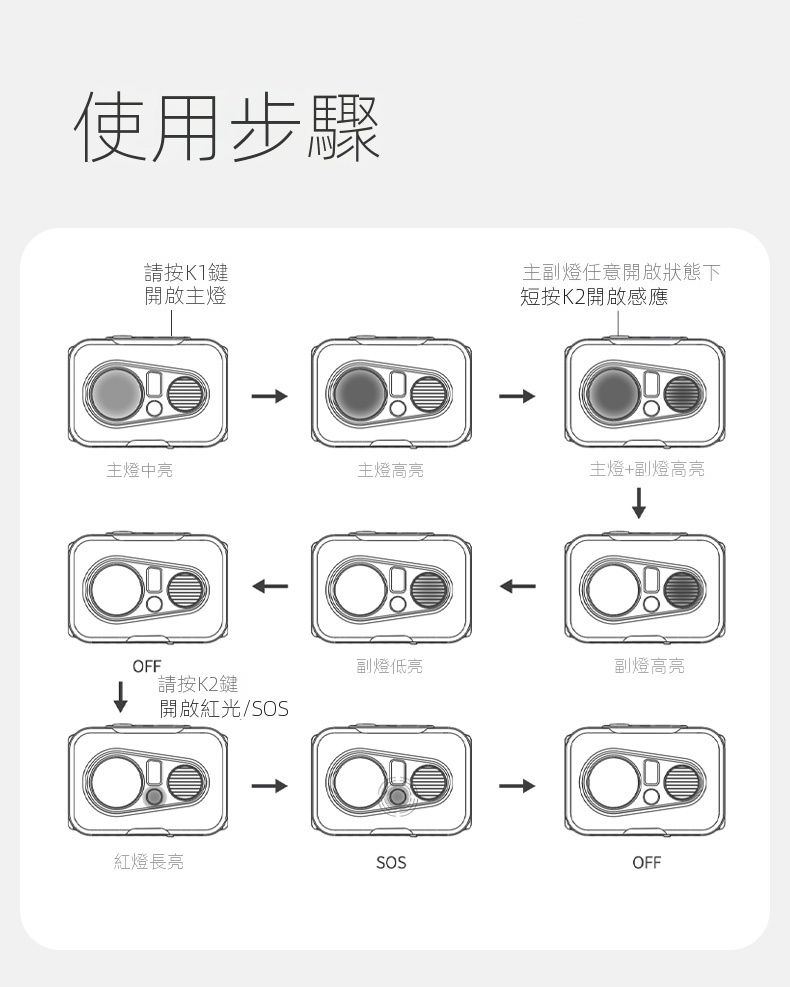 使用步驟

請按K1鍵
開啟主燈

主副燈任意開啟狀態下
短按K2開啟感應

主燈中亮

主燈高亮

主燈+副燈高亮

OFF

副燈低亮

副燈高亮

請按K2鍵
開啟紅光/SOS

紅燈長亮

SOS

OFF