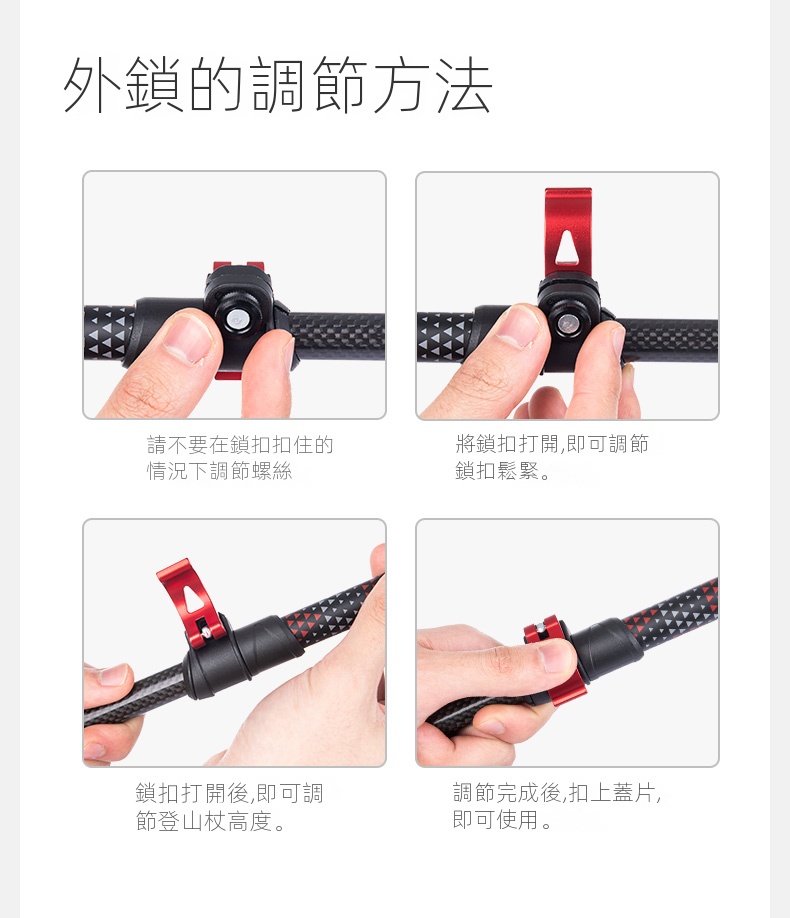 外鎖的調節方法

請不要在鎖扣扣住的情況下調節螺絲

將鎖扣打開,即可調節鎖扣鬆緊。

鎖扣打開後,即可調節登山杖高度。

調節完成後,扣上蓋片,即可使用。