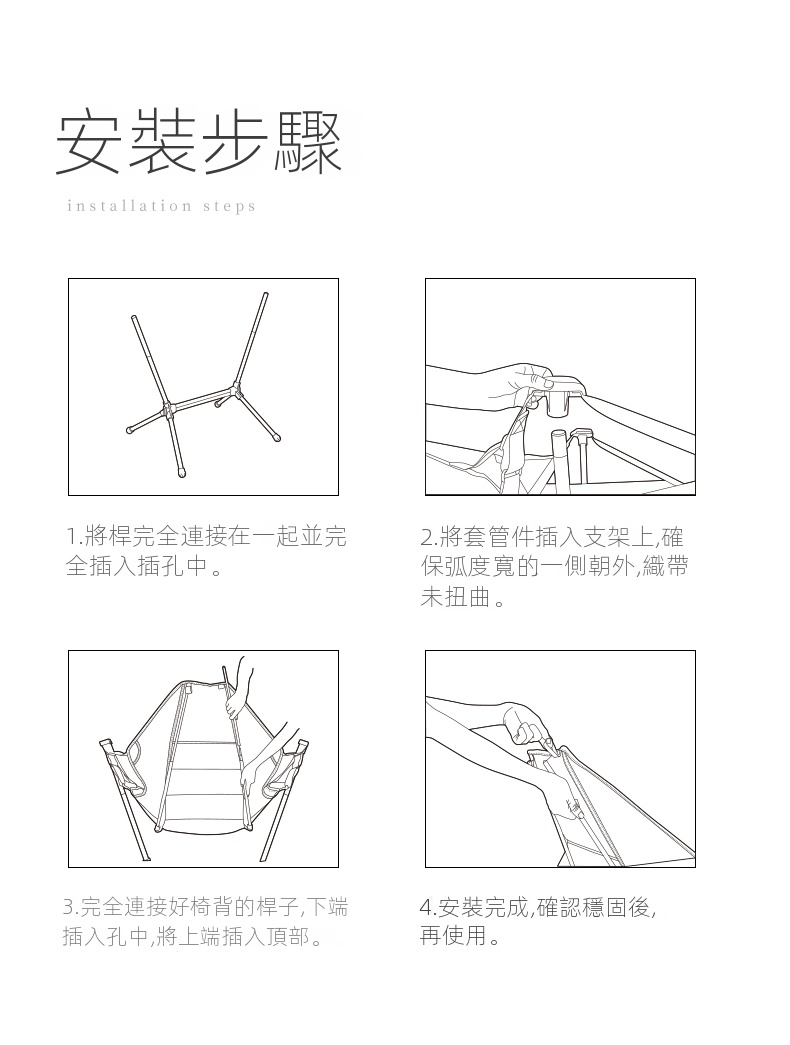 安裝步驟

installation steps

1.將桿完全連接在一起並完全插入插孔中。

2.將套管件插入支架上,確保弧度寬的一側朝外,織帶未扭曲。

3.完全連接好椅背的桿子,下端插入孔中,將上端插入頂部。

4.安裝完成,確認穩固後,再使用。