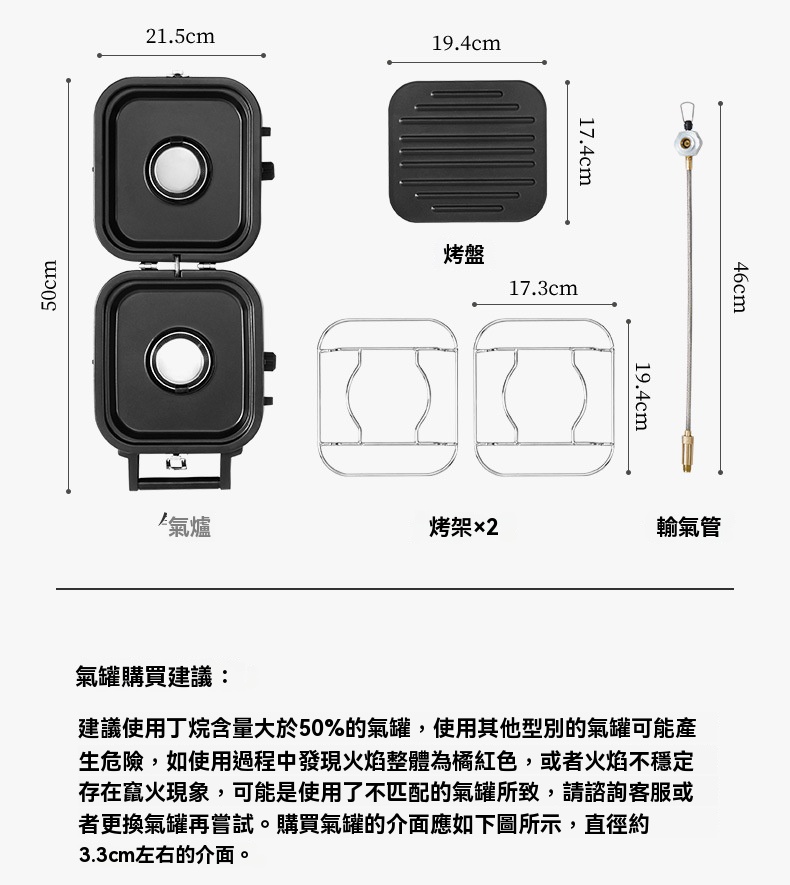 21.5cm

50cm

氣爐

19.4cm

17.4cm

烤盤

17.3cm

19.4cm

烤架×2

46cm

輸氣管

氣罐購買建議：

建議使用丁烷含量大於50%的氣罐，使用其他型別的氣罐可能產生危險，如使用過程中發現火焰整體為橘紅色，或者火焰不穩定存在竄火現象，可能是使用了不匹配的氣罐所致，請諮詢客服或者更換氣罐再嘗試。購買氣罐的介面應如下圖所示，直徑約3.3cm左右的介面。