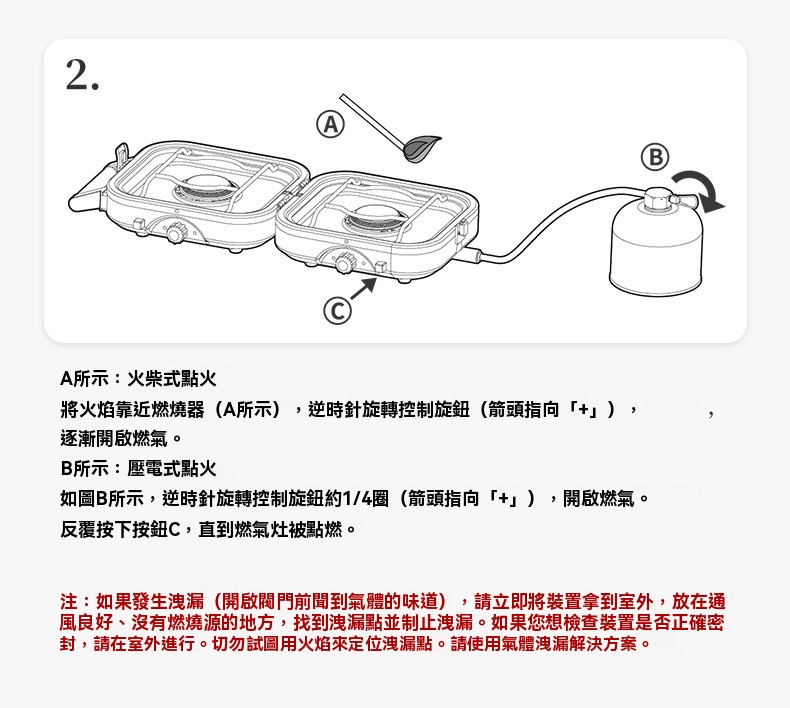 2.

A

B

C

A所示：火柴式點火

將火焰靠近燃燒器（A所示），逆時針旋轉控制旋鈕（箭頭指向「+」）， ，逐漸開啟燃氣。

B所示：壓電式點火

如圖B所示，逆時針旋轉控制旋鈕約1/4圈（箭頭指向「+」），開啟燃氣。

反覆按下按鈕C，直到燃氣灶被點燃。

注：如果發生洩漏（開啟閥門前聞到氣體的味道），請立即將裝置拿到室外，放在通風良好、沒有燃燒源的地方，找到洩漏點並制止洩漏。如果您想檢查裝置是否正確密封，請在室外進行。切勿試圖用火焰來定位洩漏點。請使用氣體洩漏解決方案。