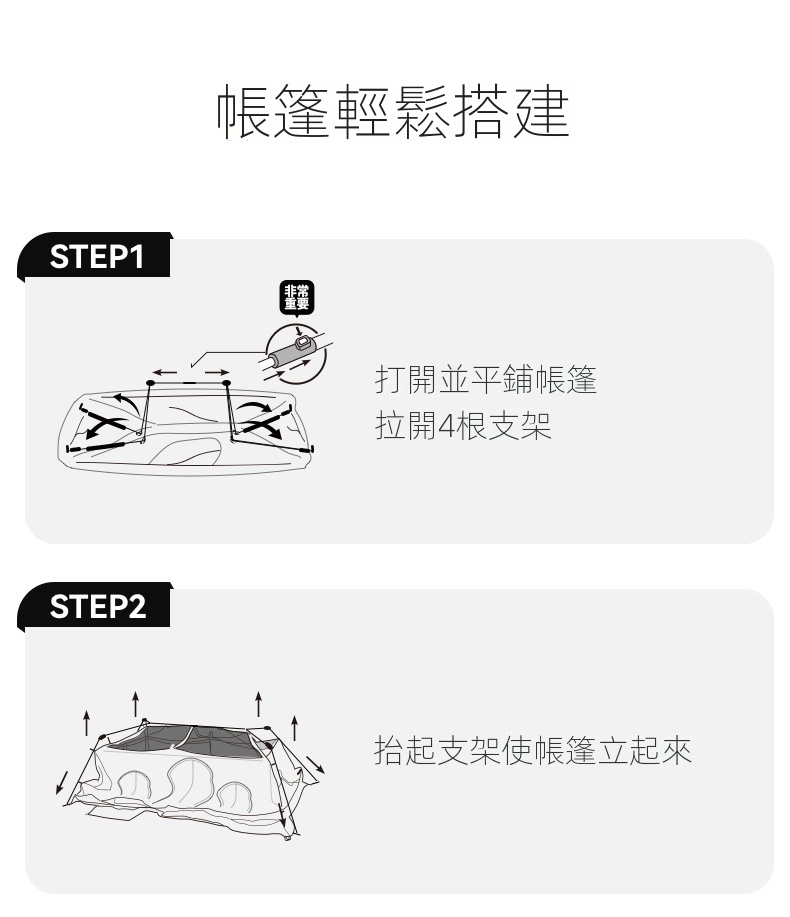 帳篷輕鬆搭建

STEP1

非常重要

打開並平鋪帳篷
拉開4根支架

STEP2

抬起支架使帳篷立起來