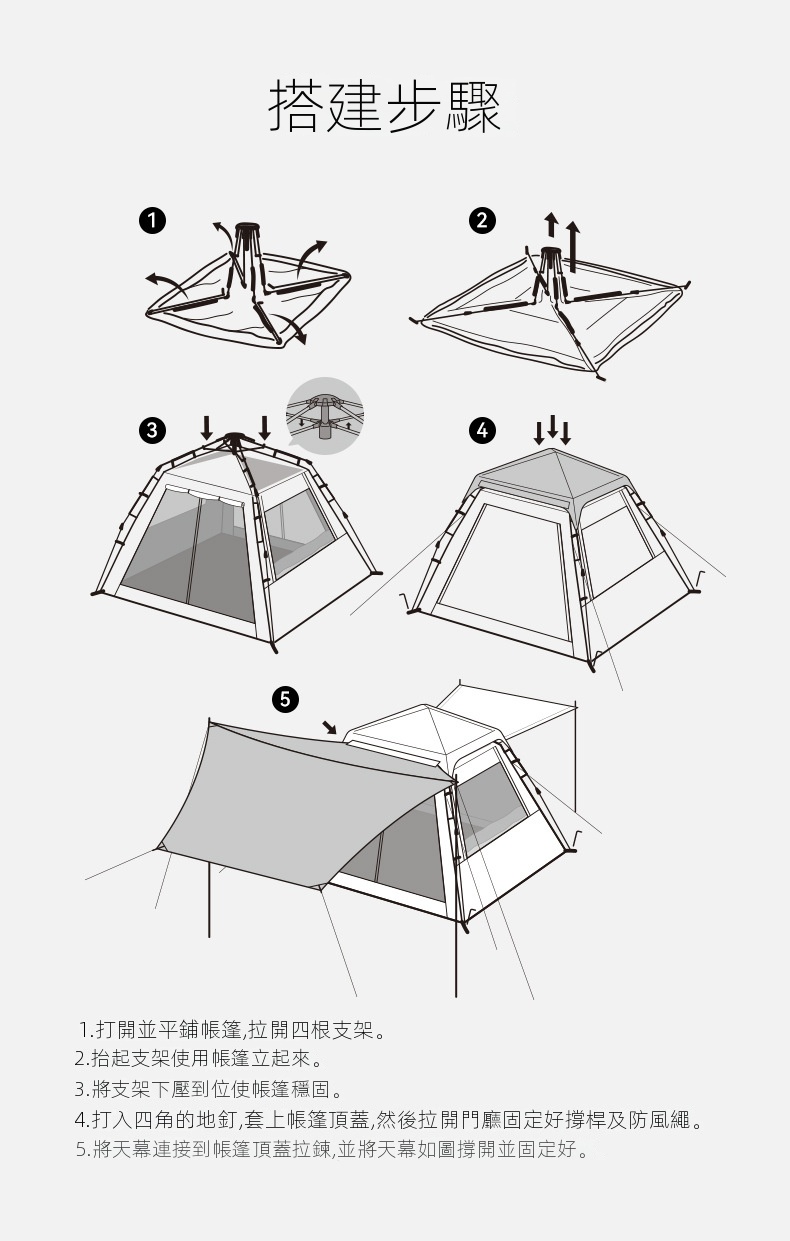 搭建步驟

1

2

3

4

5

1.打開並平鋪帳篷,拉開四根支架。
2.抬起支架使用帳篷立起來。
3.將支架下壓到位使帳篷穩固。
4.打入四角的地釘,套上帳篷頂蓋,然後拉開門廳固定好撐桿及防風繩。
5.將天幕連接到帳篷頂蓋拉鍊,並將天幕如圖撐開並固定好。