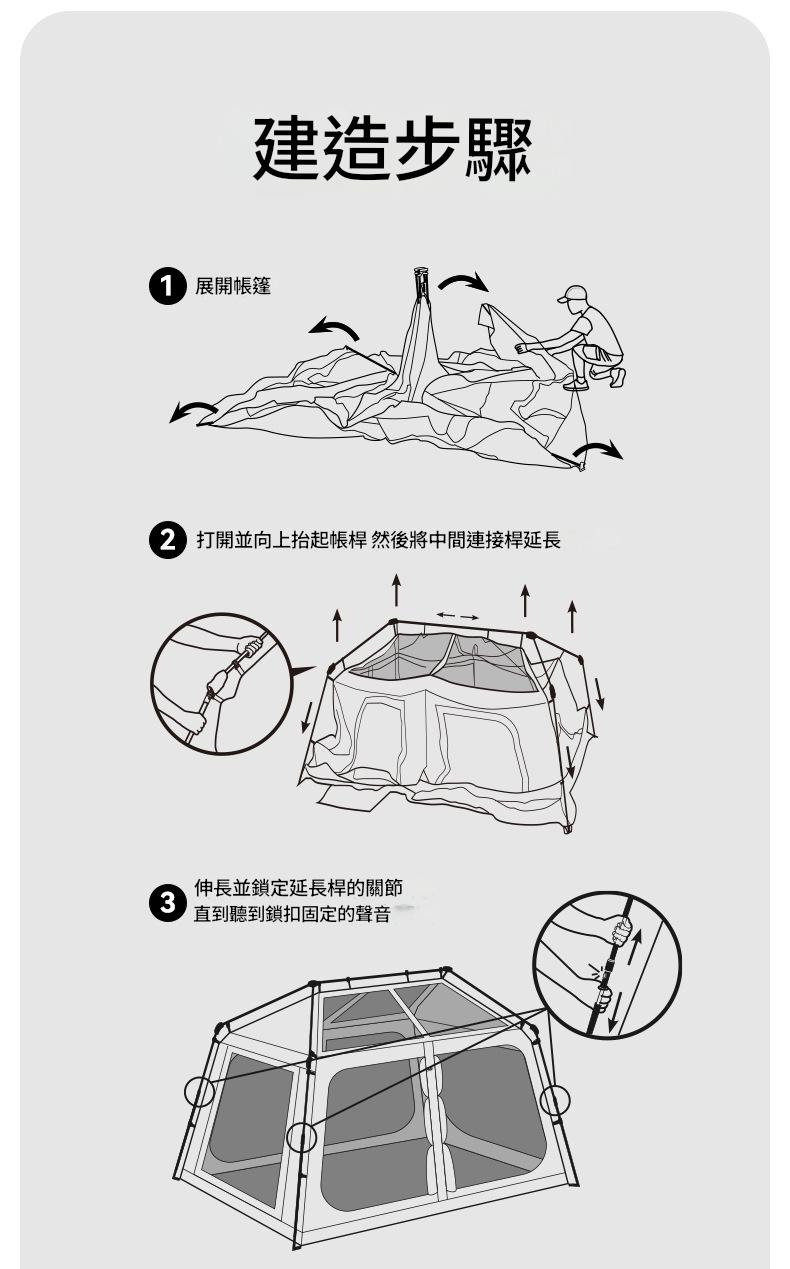 建造步驟

1 展開帳篷

2 打開並向上抬起帳桿 然後將中間連接桿延長

3 伸長並鎖定延長桿的關節
直到聽到鎖扣固定的聲音