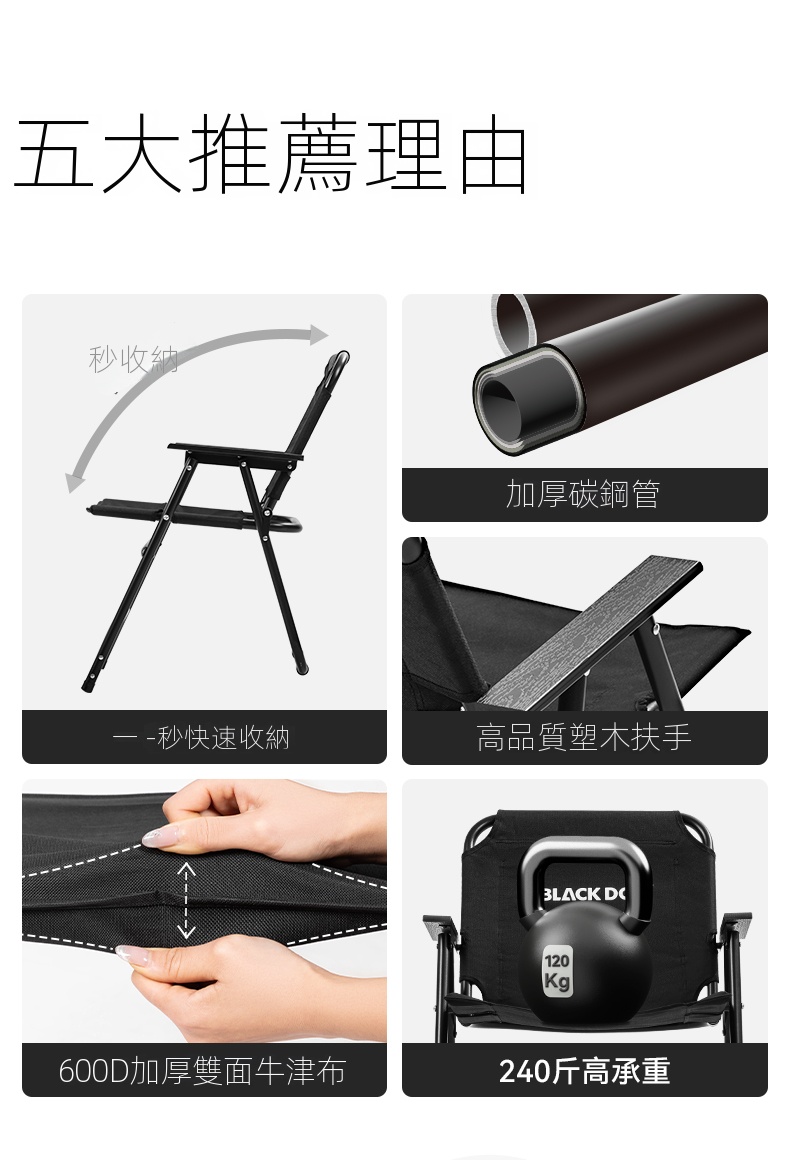 五大推薦理由

秒收納

一 -秒快速收納

加厚碳鋼管

高品質塑木扶手

600D加厚雙面牛津布

BLACK DO

120 Kg

240斤高承重