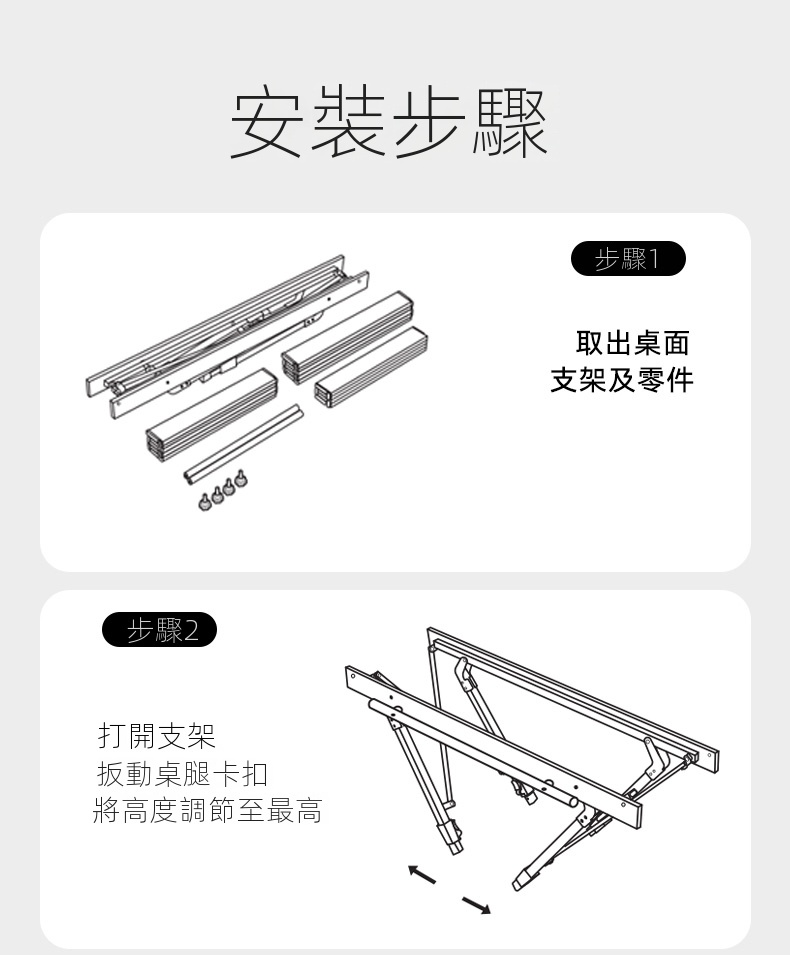 安裝步驟

步驟1

取出桌面
支架及零件

步驟2

打開支架
扳動桌腿卡扣
將高度調節至最高