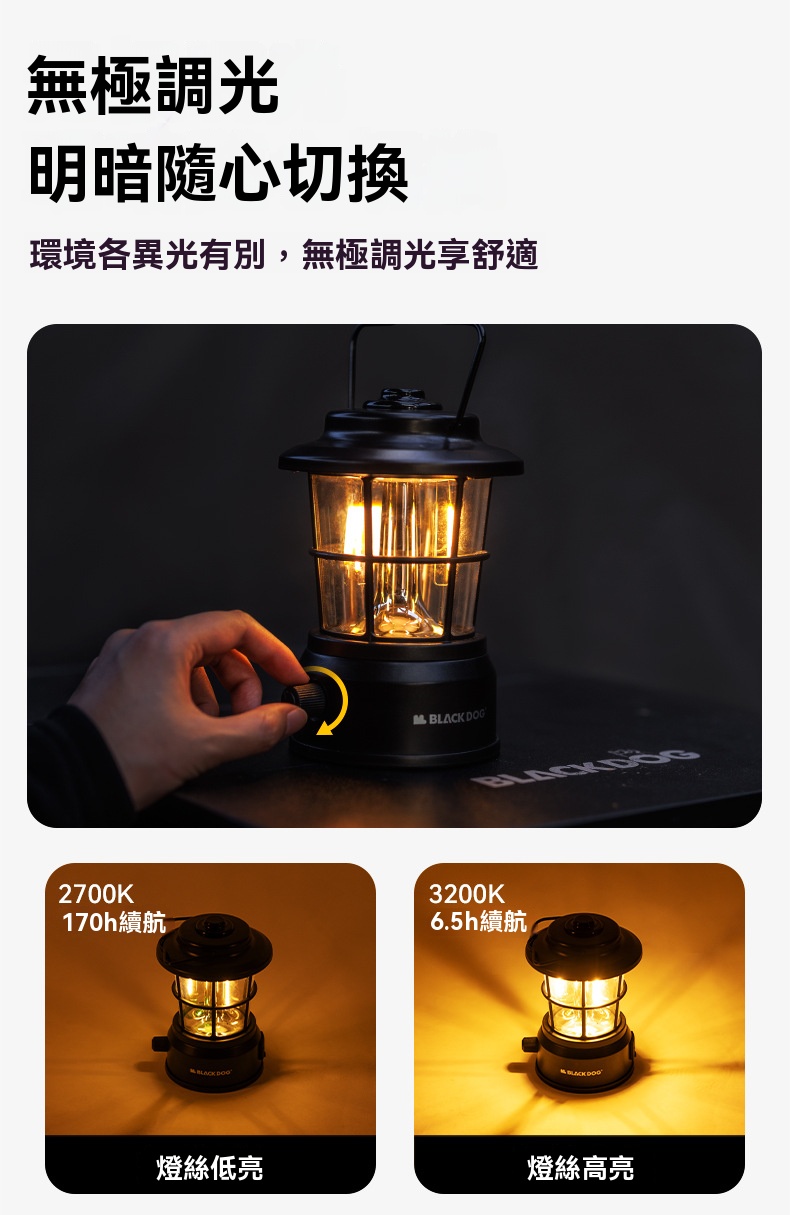 無極調光
明暗隨心切換

環境各異光有別，無極調光享舒適

BLACKDOG

BLACKDOG

2700K
170h續航

BLACKDOG

燈絲低亮

3200K
6.5h續航

BLACKDOG

燈絲高亮