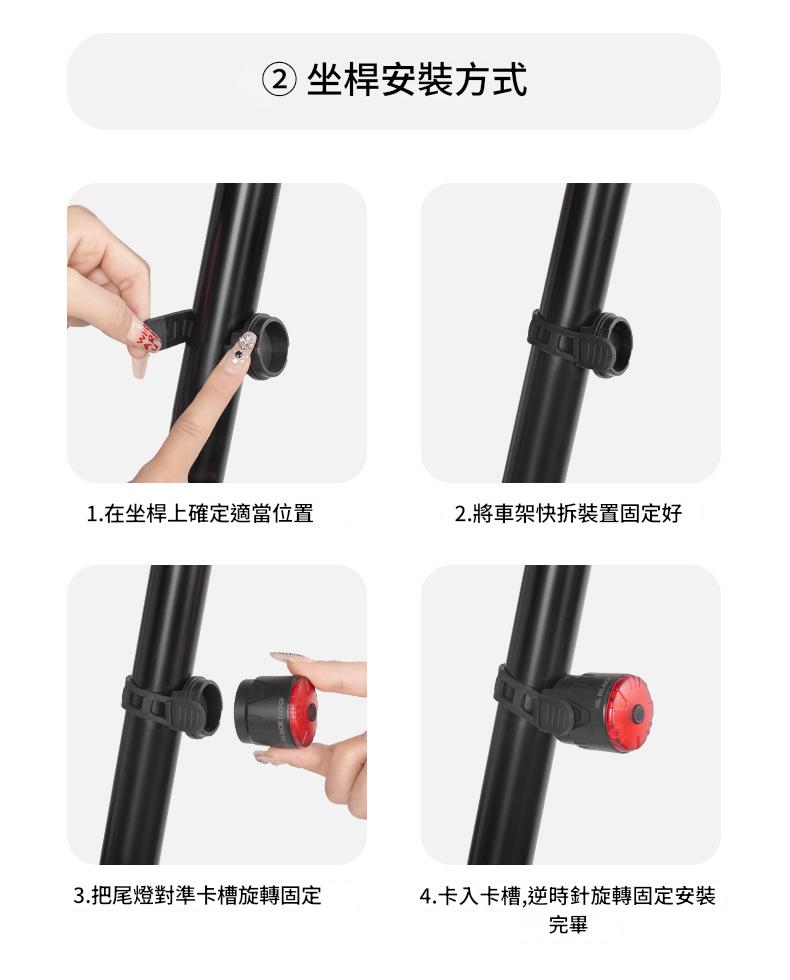 ② 坐桿安裝方式

1.在坐桿上確定適當位置

2.將車架快拆裝置固定好

3.把尾燈對準卡槽旋轉固定

4.卡入卡槽,逆時針旋轉固定安裝完畢