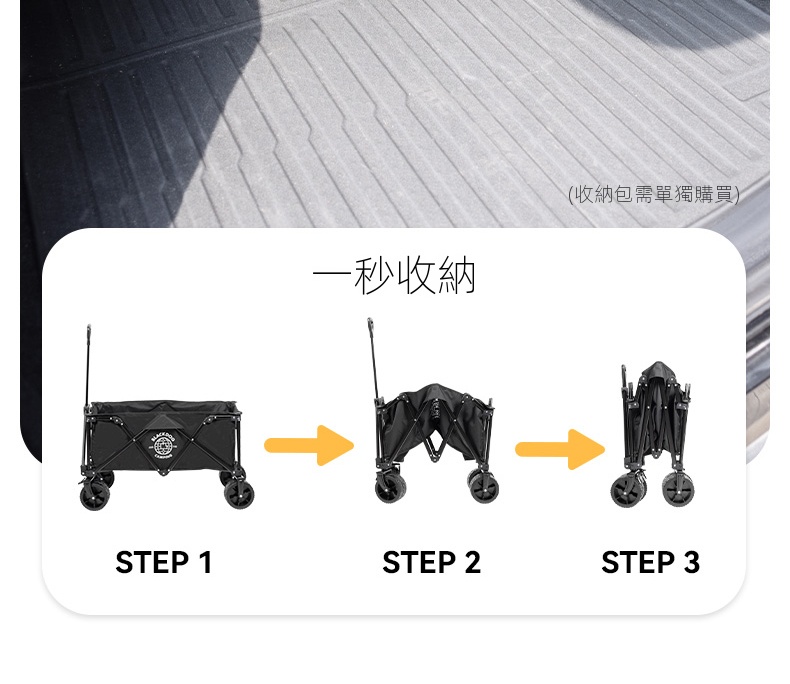 (收納包需單獨購買)

一秒收納

BLACKDOG CAMPING

STEP 1

STEP 2

STEP 3