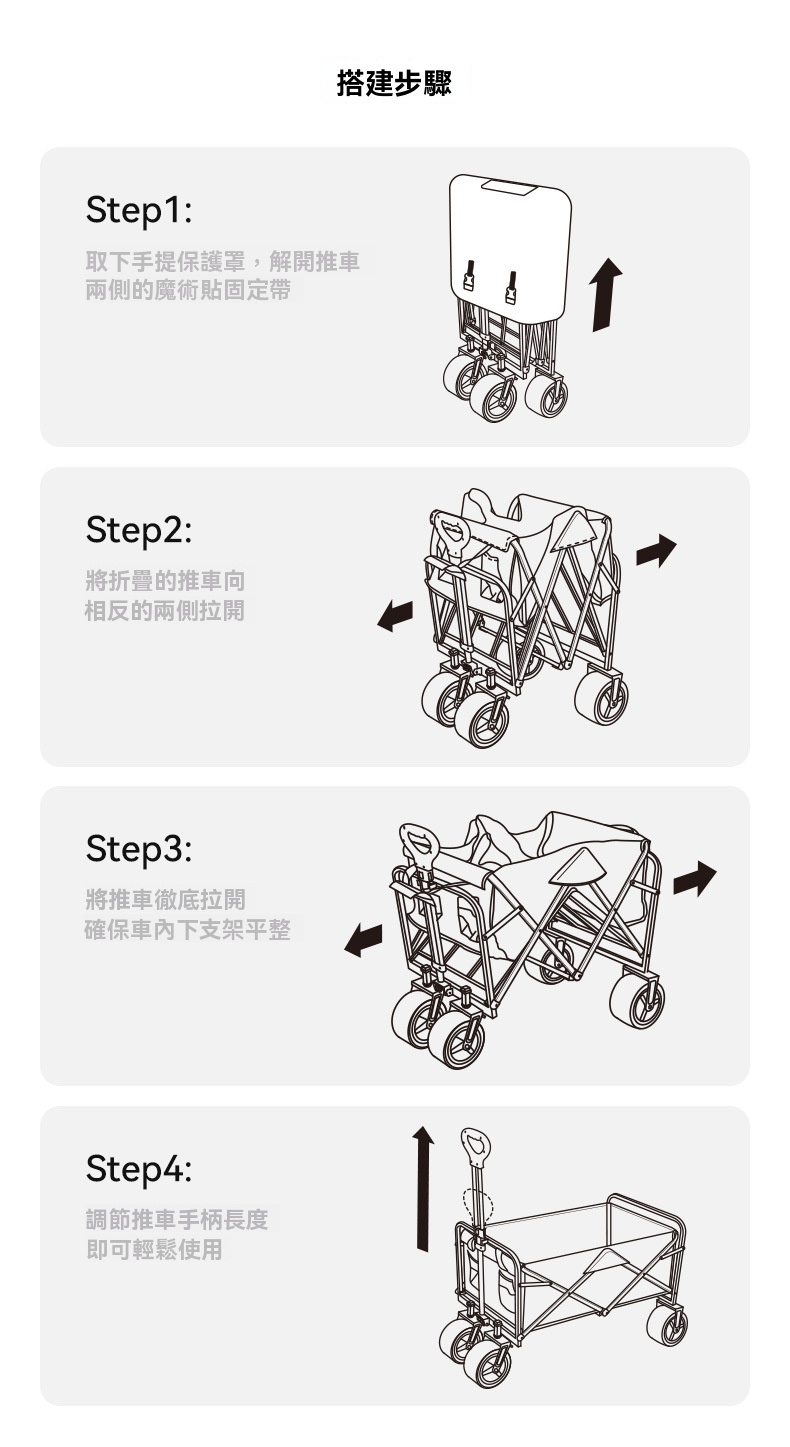 搭建步驟

Step1:

取下手提保護罩，解開推車兩側的魔術貼固定帶

Step2:

將折疊的推車向相反的兩側拉開

Step3:

將推車徹底拉開確保車內下支架平整

Step4:

調節推車手柄長度即可輕鬆使用