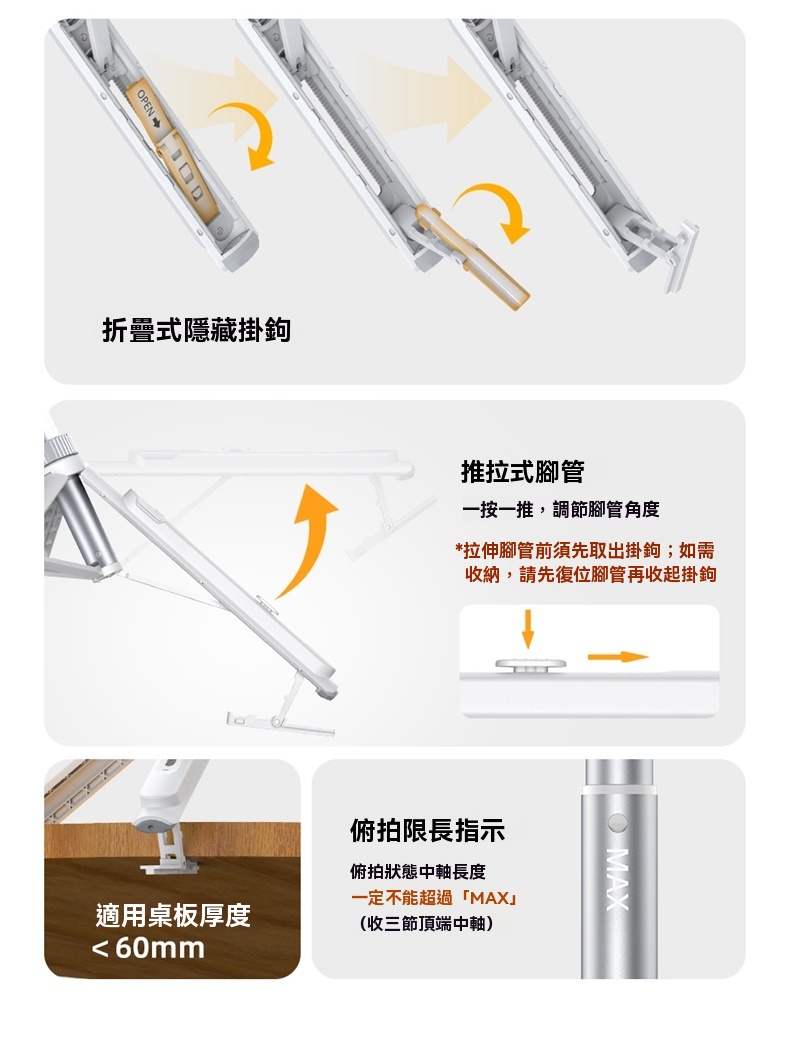 OPEN

折疊式隱藏掛鉤

推拉式腳管

一按一推，調節腳管角度

*拉伸腳管前須先取出掛鉤；如需收納，請先復位腳管再收起掛鉤

適用桌板厚度
< 60mm

俯拍限長指示

俯拍狀態中軸長度
一定不能超過「MAX」
（收三節頂端中軸）

MAX