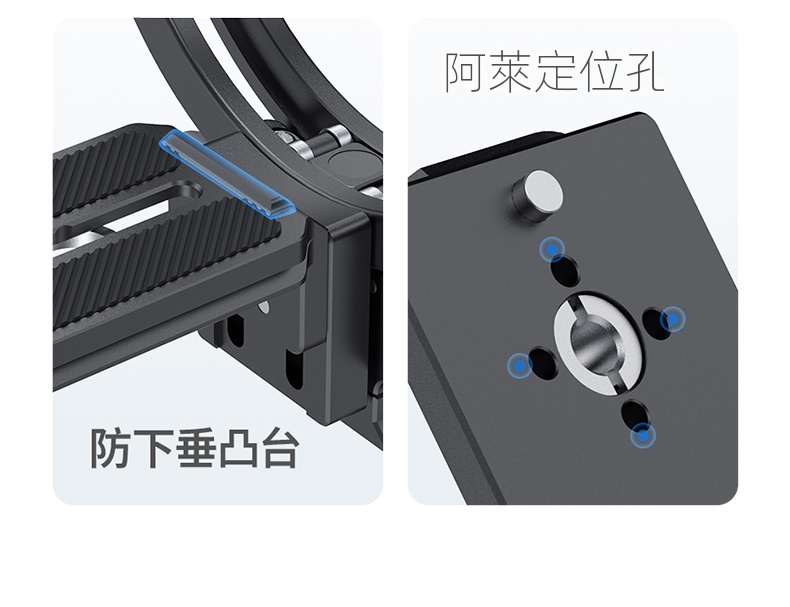 防下垂凸台

阿莱定位孔