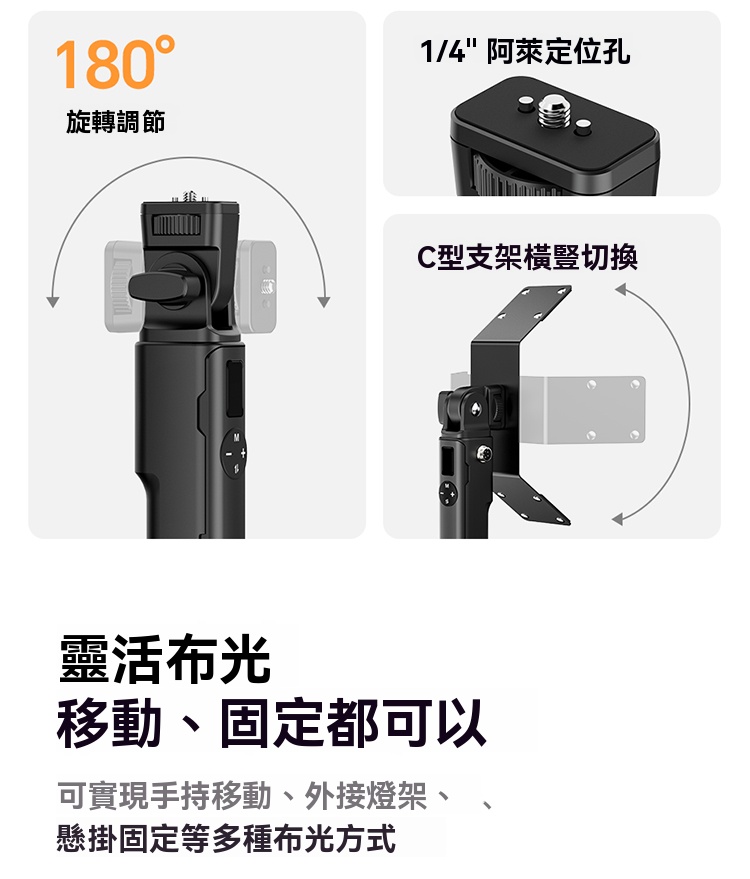 180°
旋轉調節

1/4" 阿萊定位孔

C型支架橫豎切換

M
−
+

靈活布光
移動、固定都可以

可實現手持移動、外接燈架、 、
懸掛固定等多種布光方式