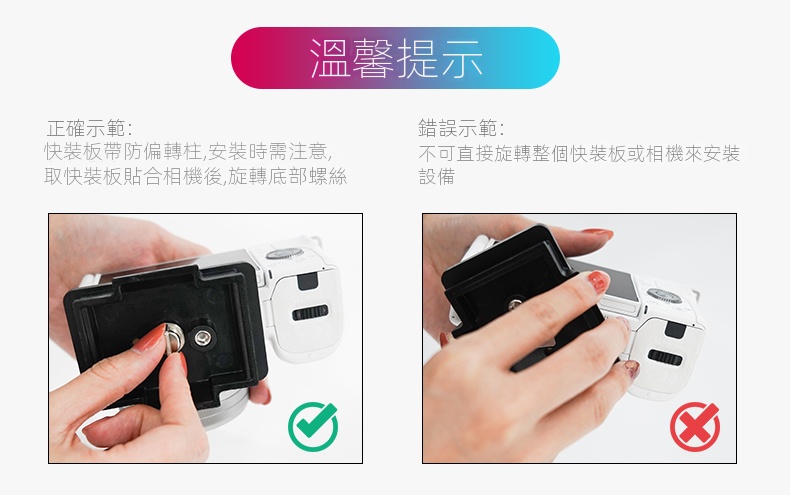 溫馨提示

正確示範:
快裝板帶防偏轉柱,安裝時需注意,取快裝板貼合相機後,旋轉底部螺絲

錯誤示範:
不可直接旋轉整個快裝板或相機來安裝設備