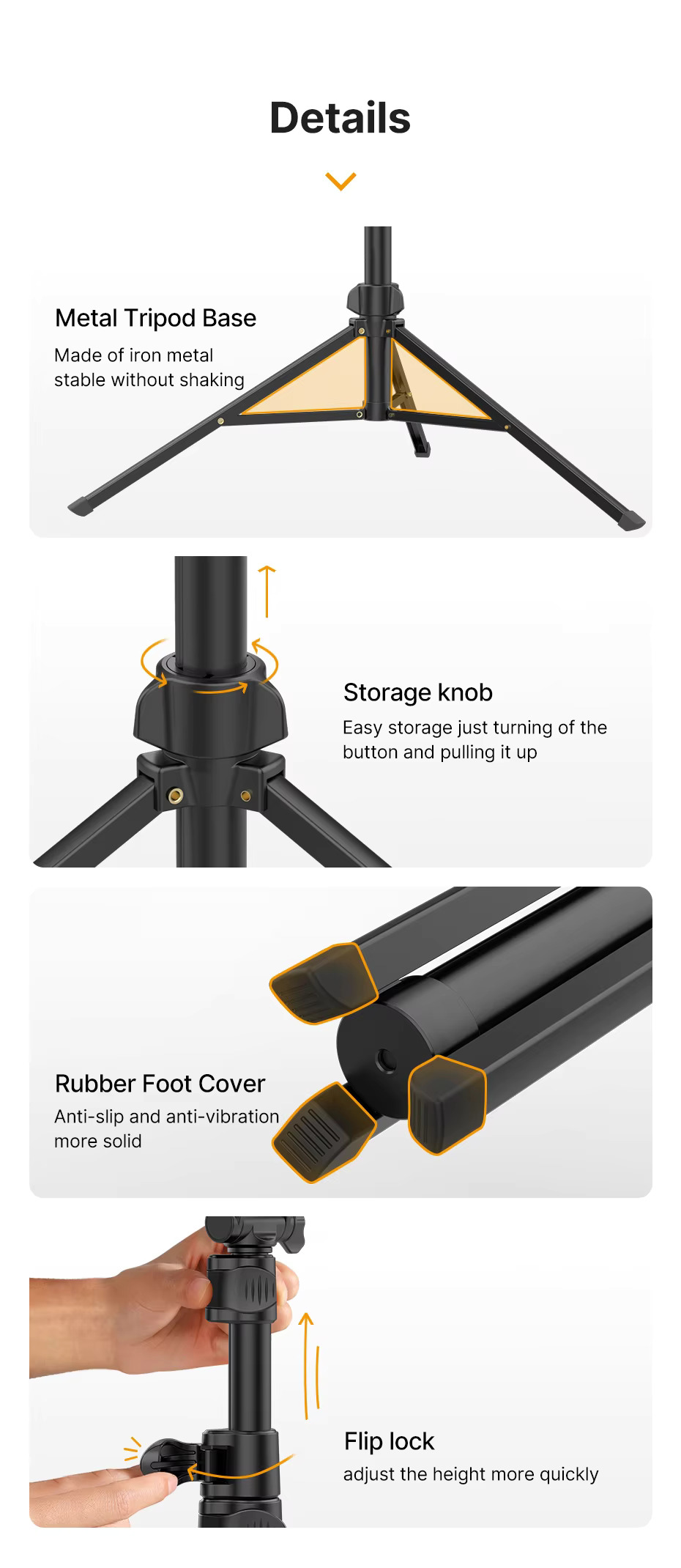 Details

Metal Tripod Base
Made of iron metal
stable without shaking

Storage knob
Easy storage just turning of the button and pulling it up

Rubber Foot Cover
Anti-slip and anti-vibration
more solid

Flip lock
adjust the height more quickly