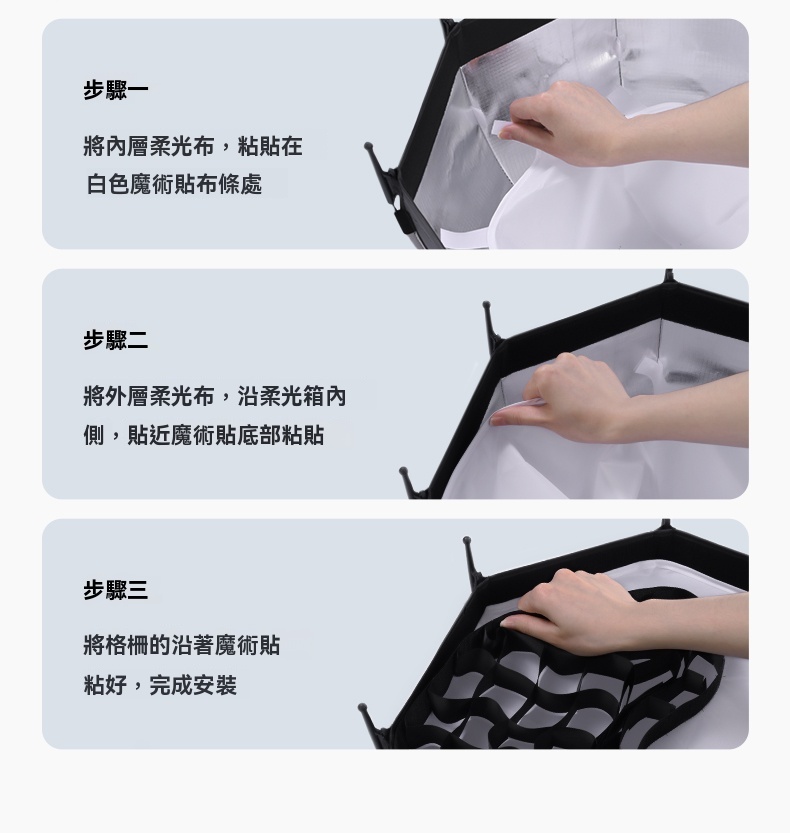 步驟一

將內層柔光布，粘貼在白色魔術貼布條處

步驟二

將外層柔光布，沿柔光箱內側，貼近魔術貼底部粘貼

步驟三

將格柵的沿著魔術貼粘好，完成安裝