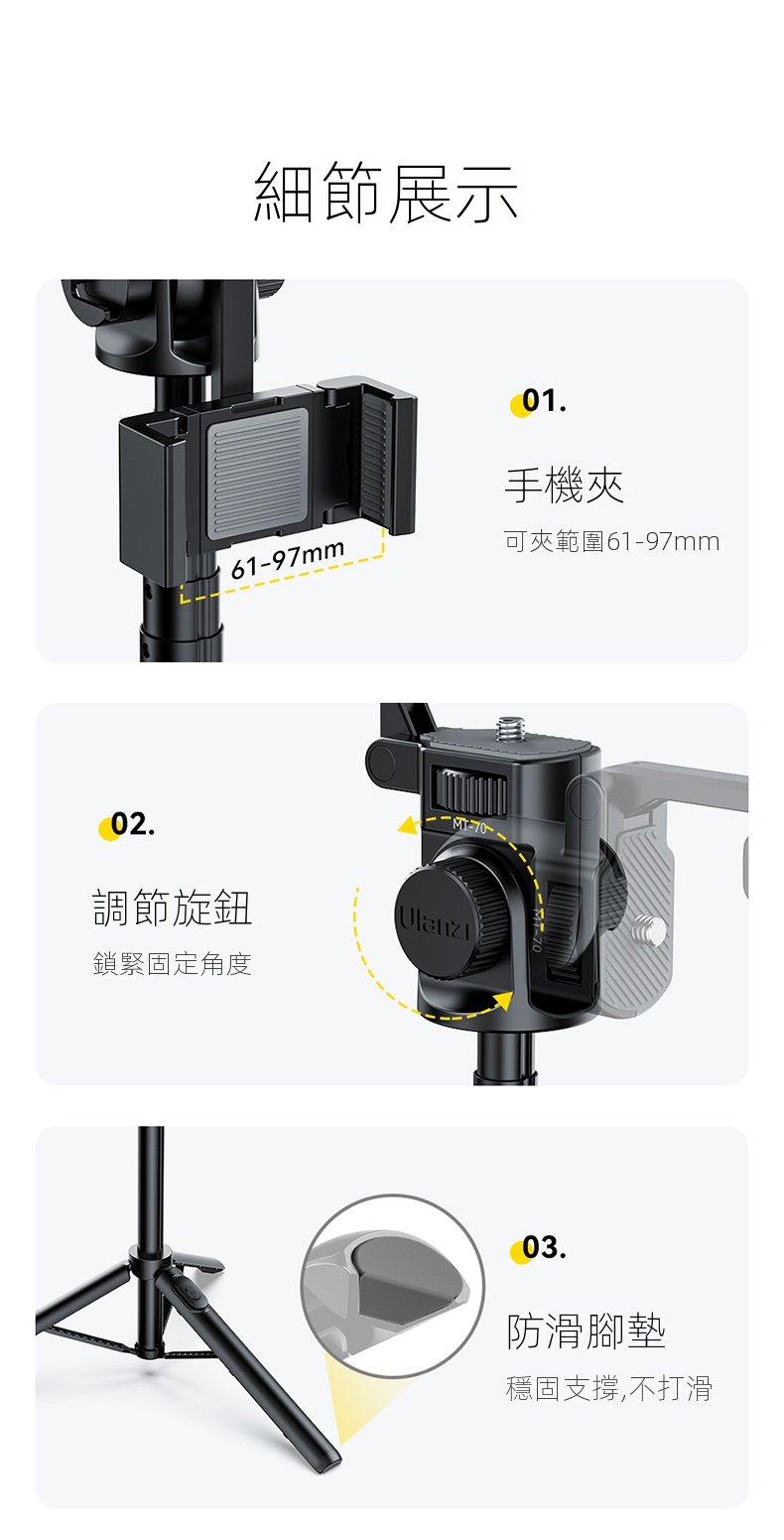 細節展示

61-97mm

01.

手機夾

可夾範圍61-97mm

02.

調節旋鈕

鎖緊固定角度

MT-70

Ulanzi

MT-70

03.

防滑腳墊

穩固支撐,不打滑