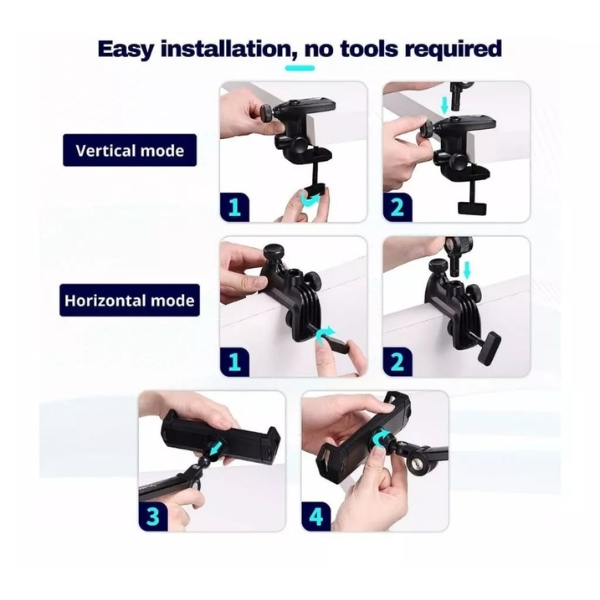 Easy installation, no tools required

Vertical mode

1

2

Horizontal mode

1

2

3

4