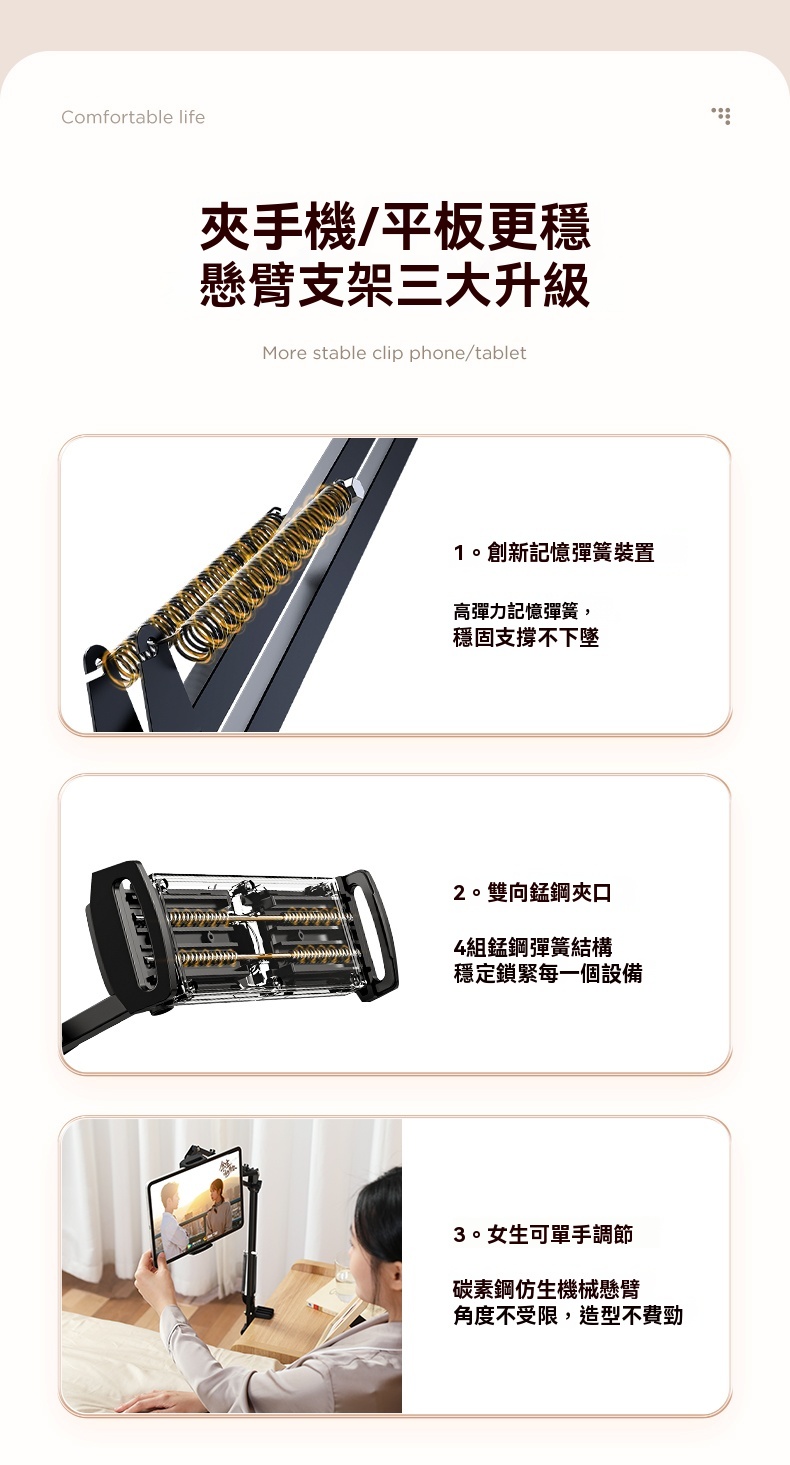 Comfortable life

夾手機/平板更穩
懸臂支架三大升級

More stable clip phone/tablet

1。創新記憶彈簧裝置

高彈力記憶彈簧，
穩固支撐不下墜

2。雙向錳鋼夾口

4組錳鋼彈簧結構
穩定鎖緊每一個設備

3。女生可單手調節

碳素鋼仿生機械懸臂
角度不受限，造型不費勁