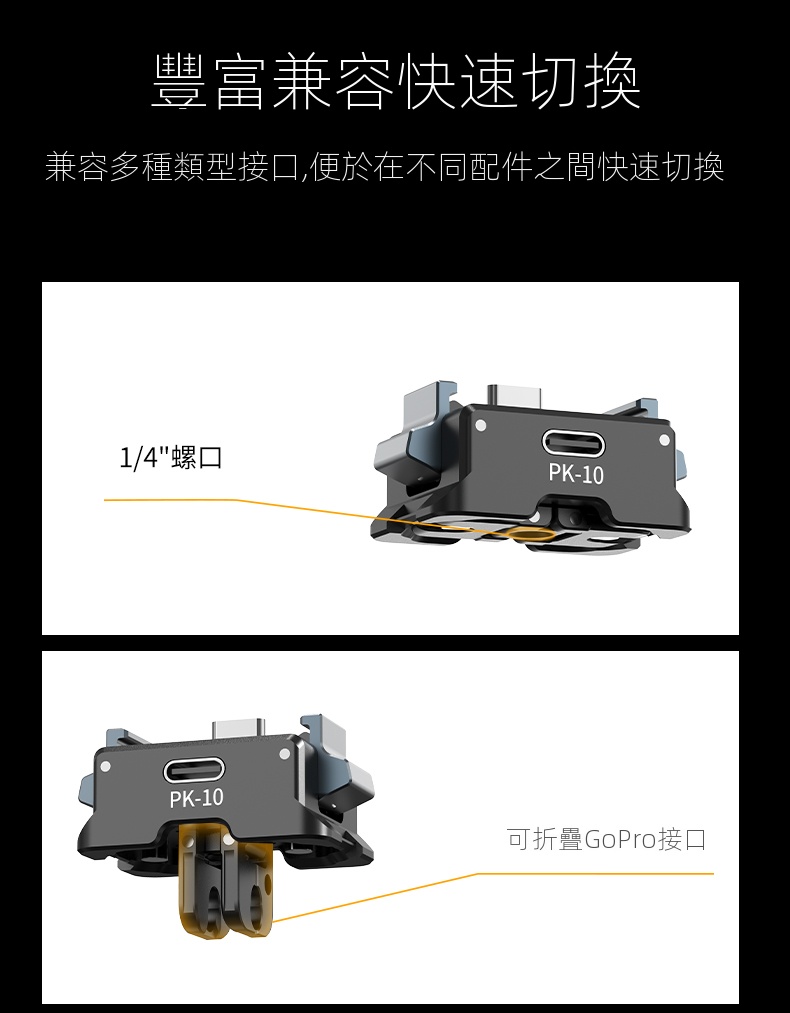 豐富兼容快速切換

兼容多種類型接口,便於在不同配件之間快速切換

1/4"螺口

PK-10

PK-10

可折疊GoPro接口