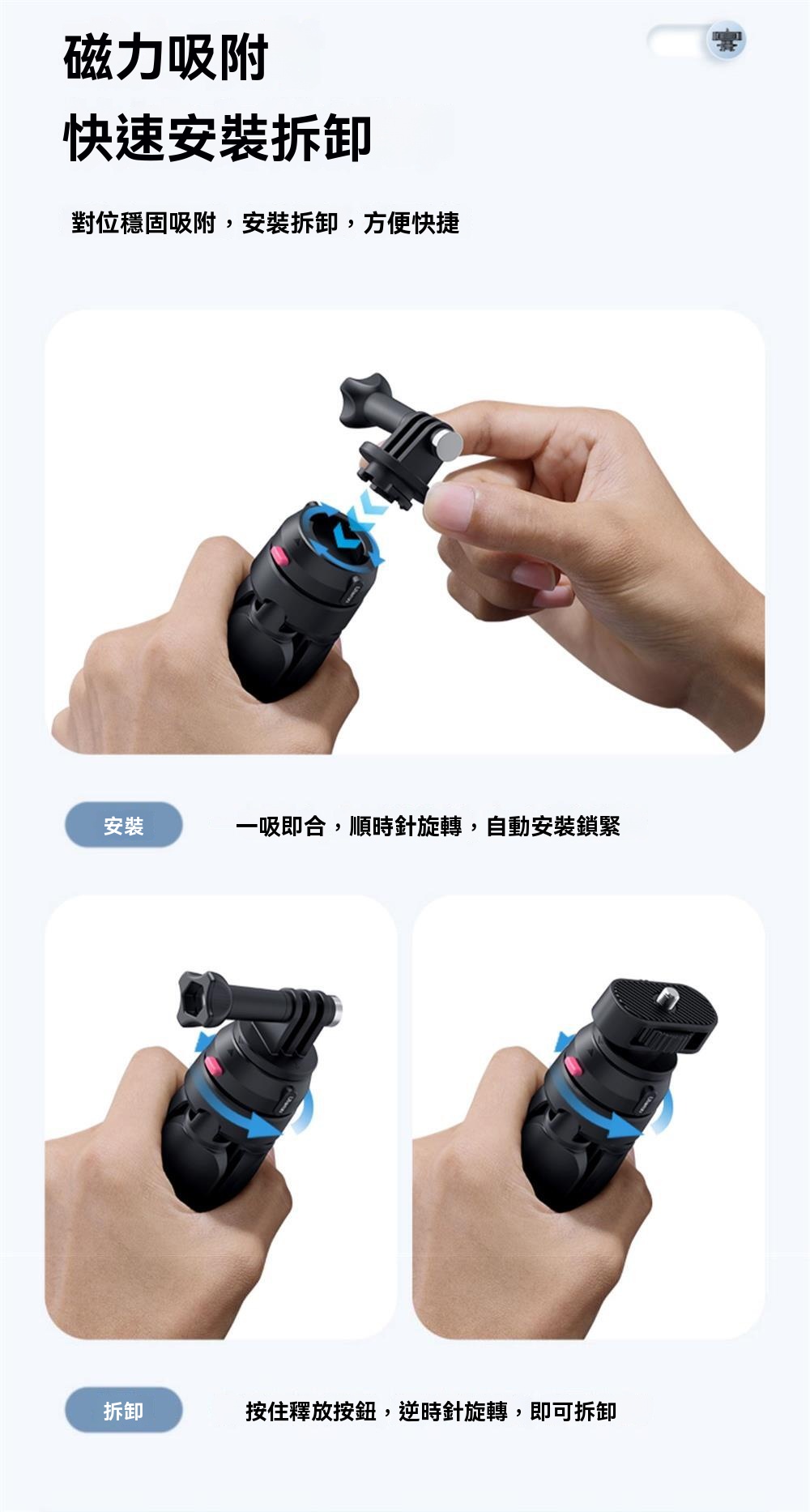 磁力吸附
快速安裝拆卸

對位穩固吸附，安裝拆卸，方便快捷

安裝

一吸即合，順時針旋轉，自動安裝鎖緊

拆卸

按住釋放按鈕，逆時針旋轉，即可拆卸