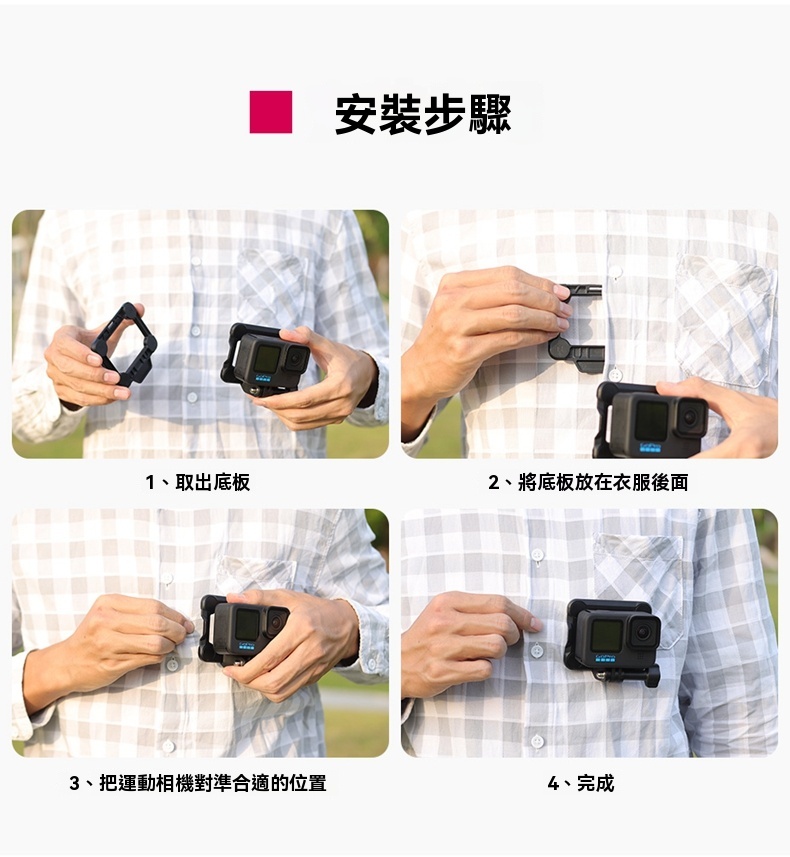 安裝步驟

1、取出底板

2、將底板放在衣服後面

3、把運動相機對準合適的位置

4、完成