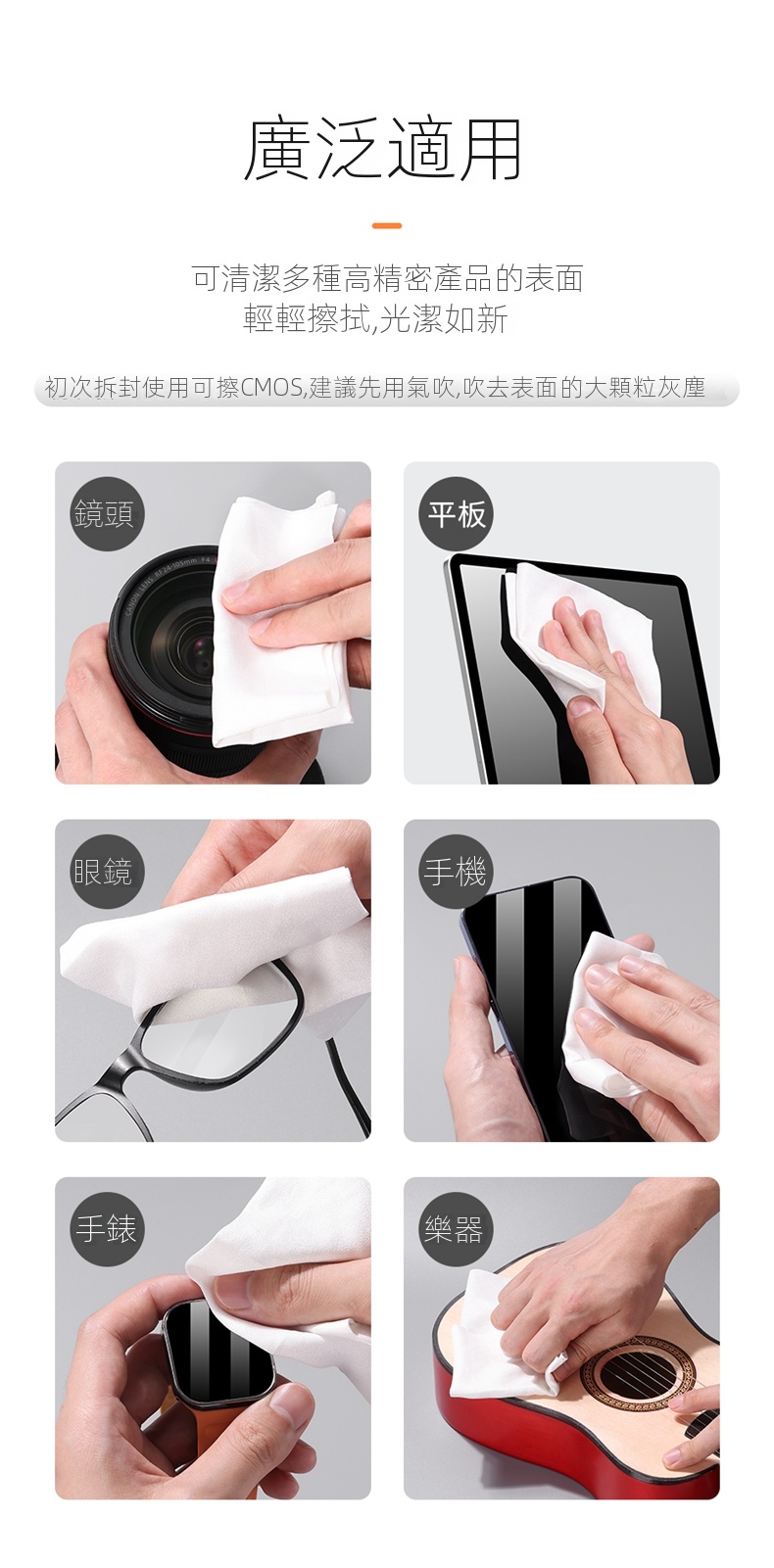 廣泛適用

可清潔多種高精密產品的表面
輕輕擦拭,光潔如新

初次拆封使用可擦CMOS,建議先用氣吹,吹去表面的大顆粒灰塵

鏡頭

CANON LENS RF24-105mm F4

平板

眼鏡

手機

手錶

樂器