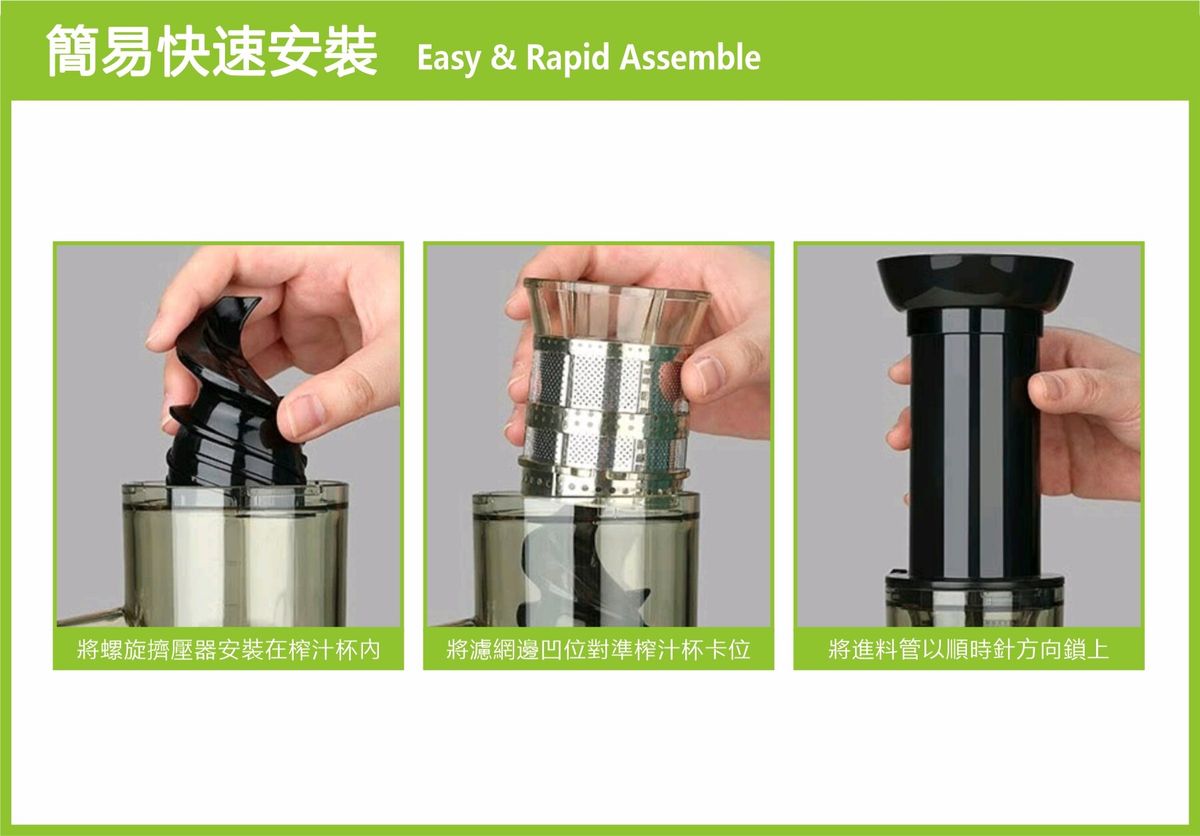 簡易快速安裝 Easy & Rapid Assemble

將螺旋擠壓器安裝在榨汁杯內

將濾網邊凹位對準榨汁杯卡位

將進料管以順時針方向鎖上