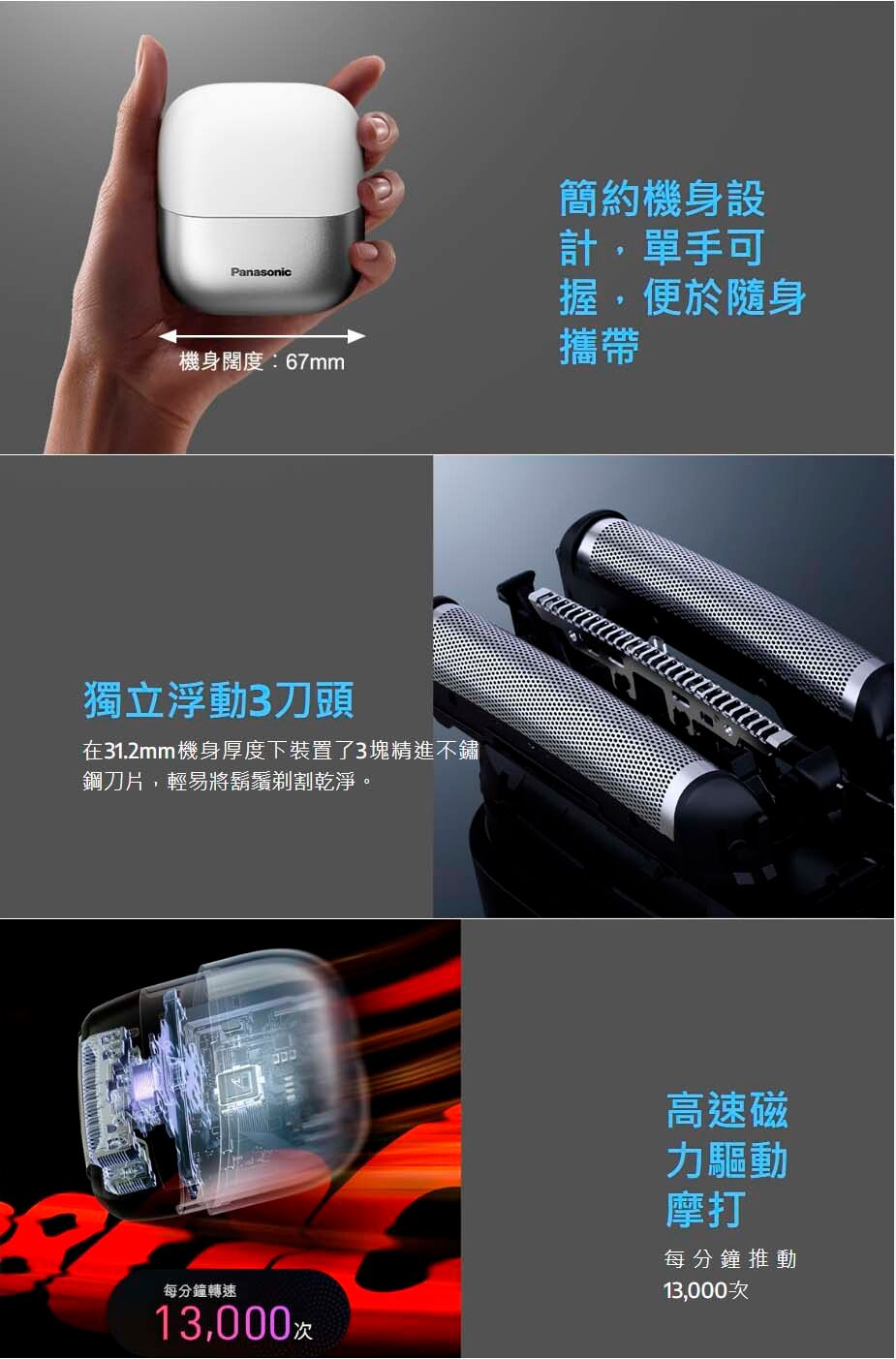 Panasonic

機身闊度：67mm

簡約機身設計，單手可握，便於隨身攜帶

獨立浮動3刀頭

在31.2mm機身厚度下裝置了3塊精進不鏽鋼刀片，輕易將鬍鬚剃割乾淨。

每分鐘轉速
13,000次

高速磁力驅動摩打

每分鐘推動13,000次