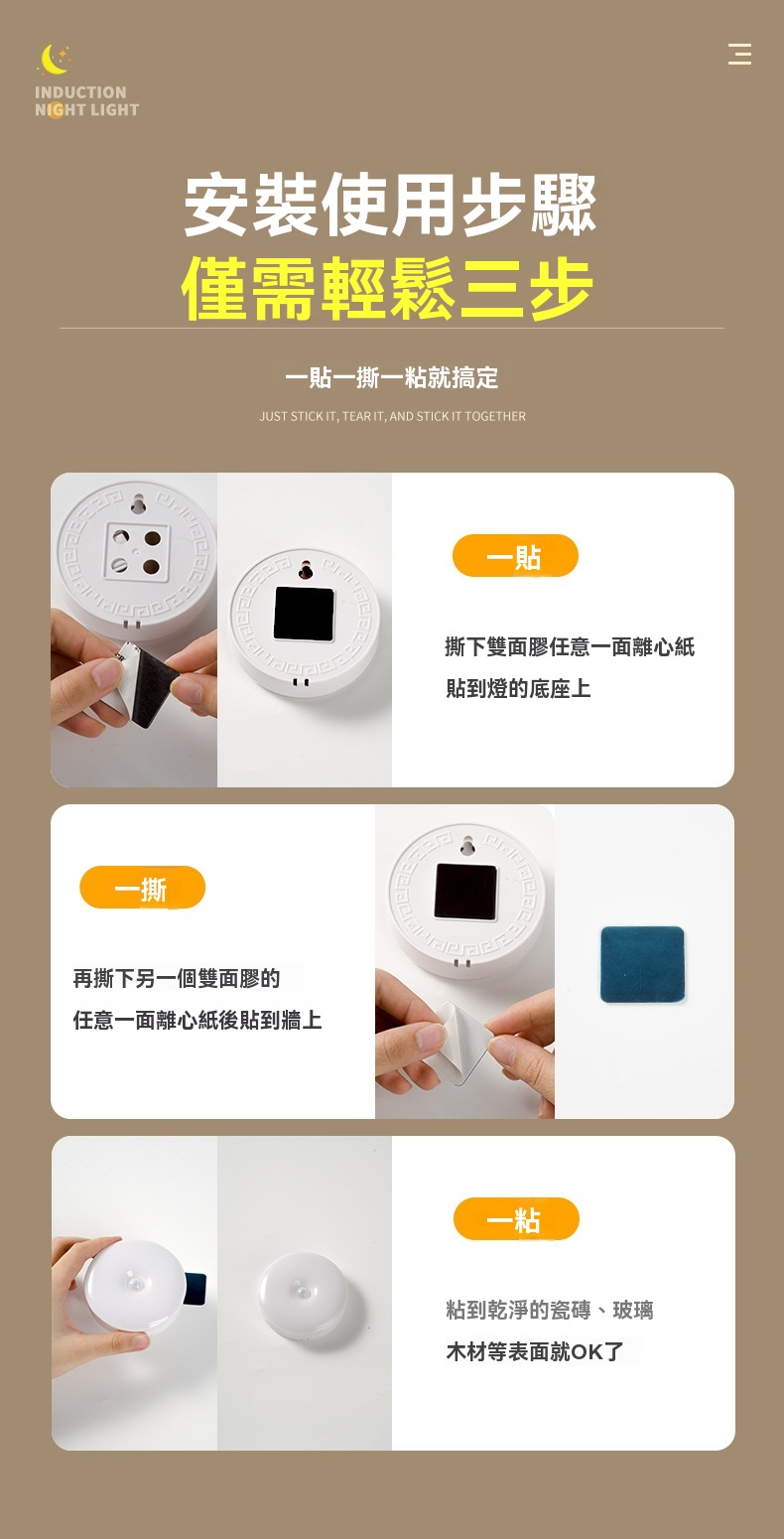 INDUCTION
NIGHT LIGHT

安裝使用步驟
僅需輕鬆三步

一貼一撕一粘就搞定

JUST STICK IT, TEAR IT, AND STICK IT TOGETHER

一貼

撕下雙面膠任意一面離心紙
貼到燈的底座上

一撕

再撕下另一個雙面膠的
任意一面離心紙後貼到牆上

一粘

粘到乾淨的瓷磚、玻璃
木材等表面就OK了