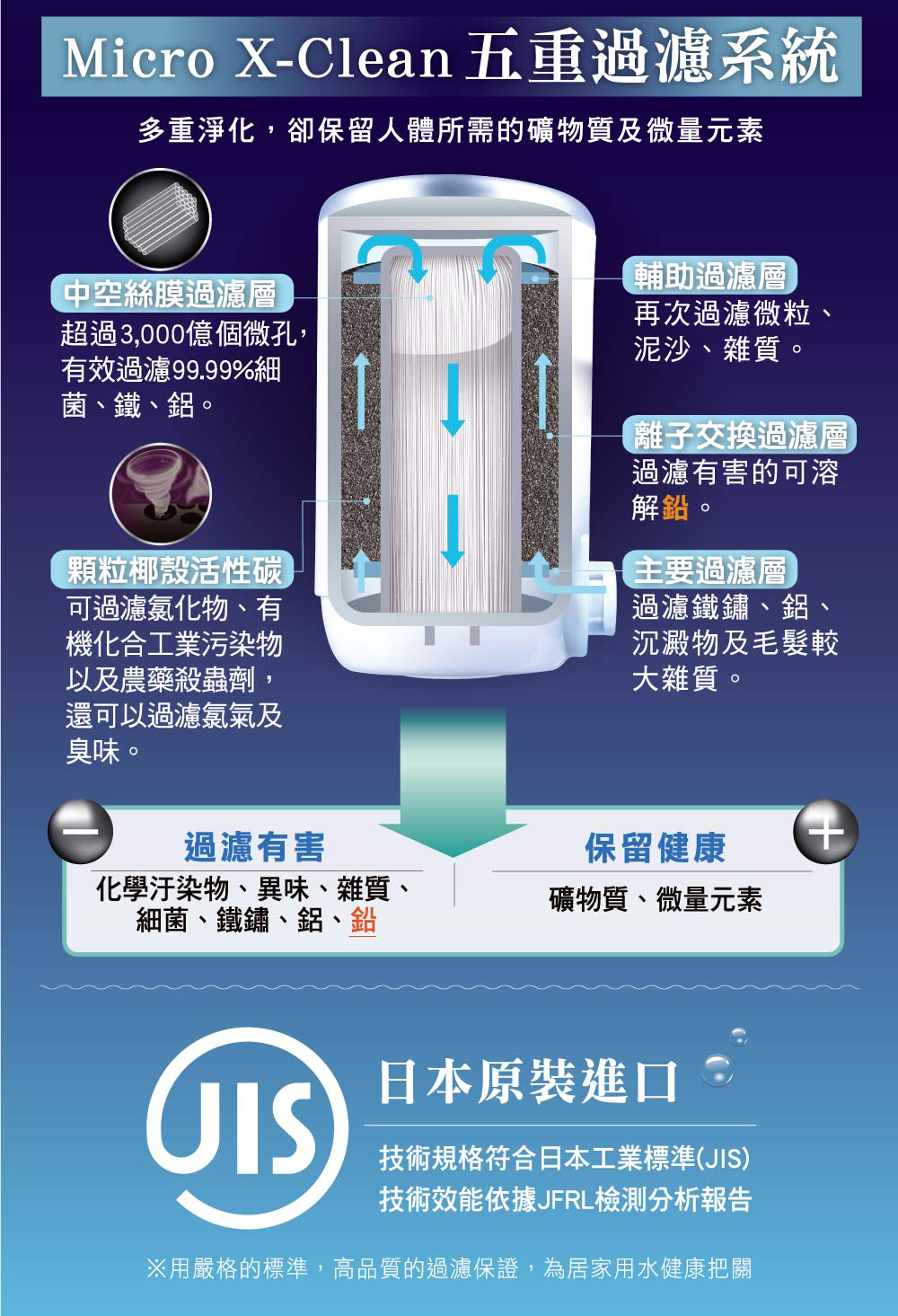 Micro X-Clean 五重過濾系統

多重淨化，卻保留人體所需的礦物質及微量元素

中空絲膜過濾層
超過3,000億個微孔，有效過濾99.99%細菌、鐵、鋁。

顆粒椰殼活性碳
可過濾氯化物、有機化合工業污染物以及農藥殺蟲劑，還可以過濾氯氣及臭味。

輔助過濾層
再次過濾微粒、泥沙、雜質。

離子交換過濾層
過濾有害的可溶解鉛。

主要過濾層
過濾鐵鏽、鋁、沉澱物及毛髮較大雜質。

過濾有害
化學汙染物、異味、雜質、細菌、鐵鏽、鋁、鉛

保留健康
礦物質、微量元素

JIS

日本原裝進口

技術規格符合日本工業標準(JIS)
技術效能依據JFRL檢測分析報告

※用嚴格的標準，高品質的過濾保證，為居家用水健康把關